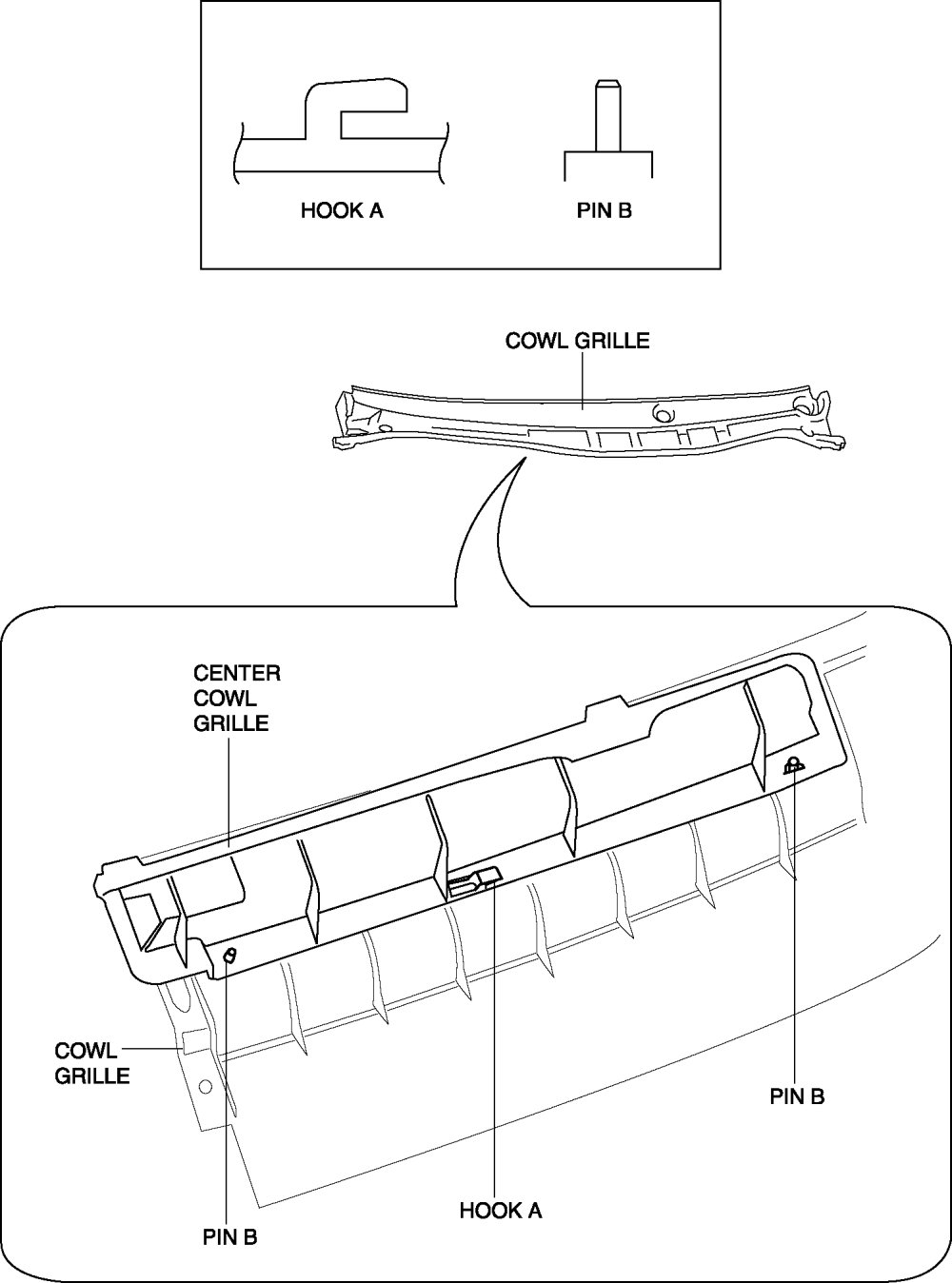 HOOK A
PIN B

COWL GRILLE

CENTER COWL GRILLE

COWL GRILLE

PIN B

PIN B

HOOK A