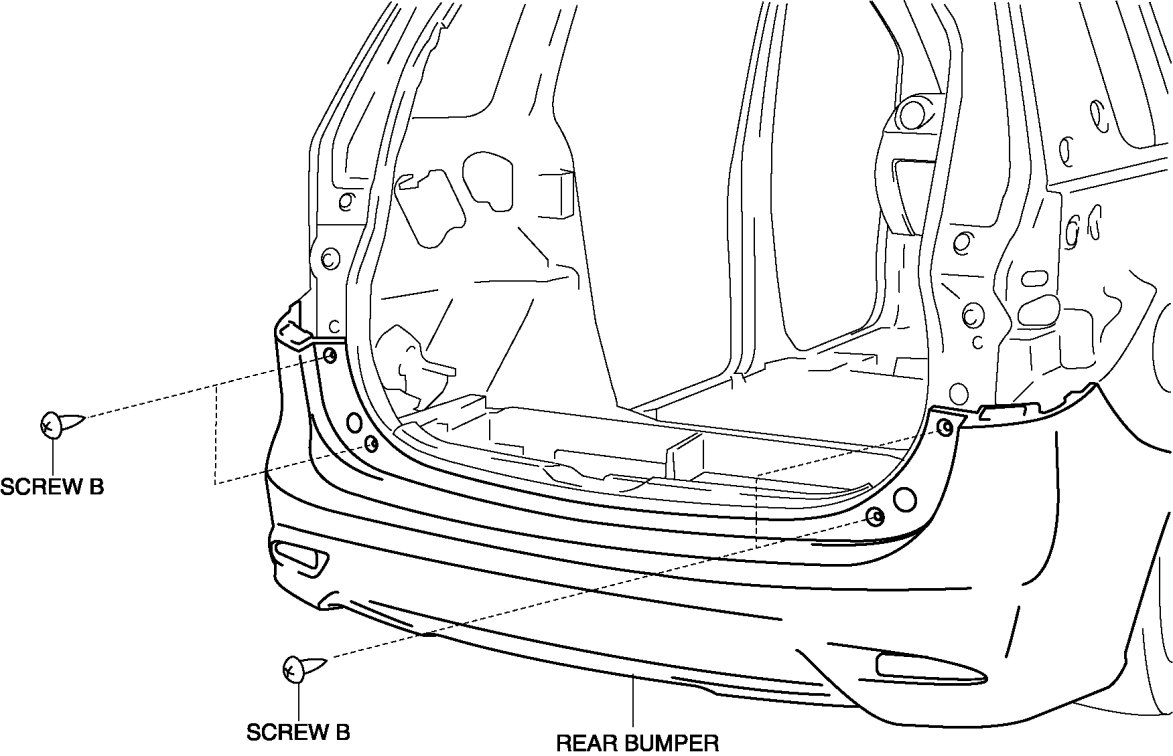 SCREW B

SCREW B

REAR BUMPER