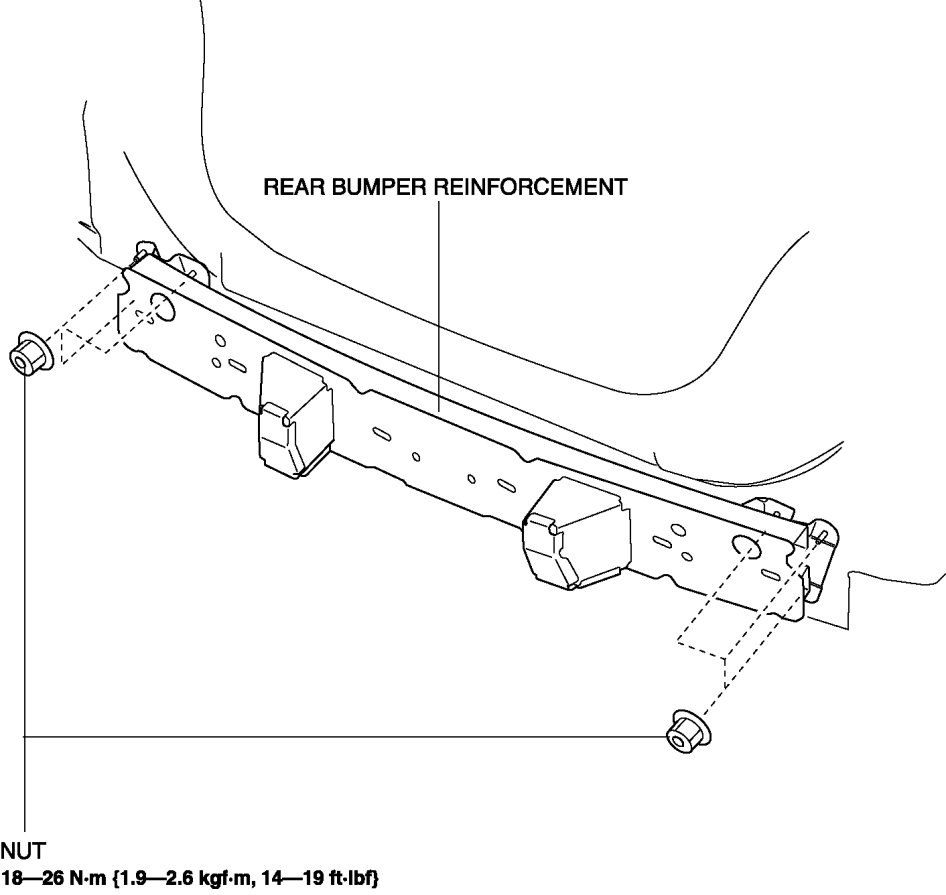 REAR BUMPER REINFORCEMENT

NUT
18—26 N·m {1.9—2.6 kgf·m, 14—19 ft·lbf}