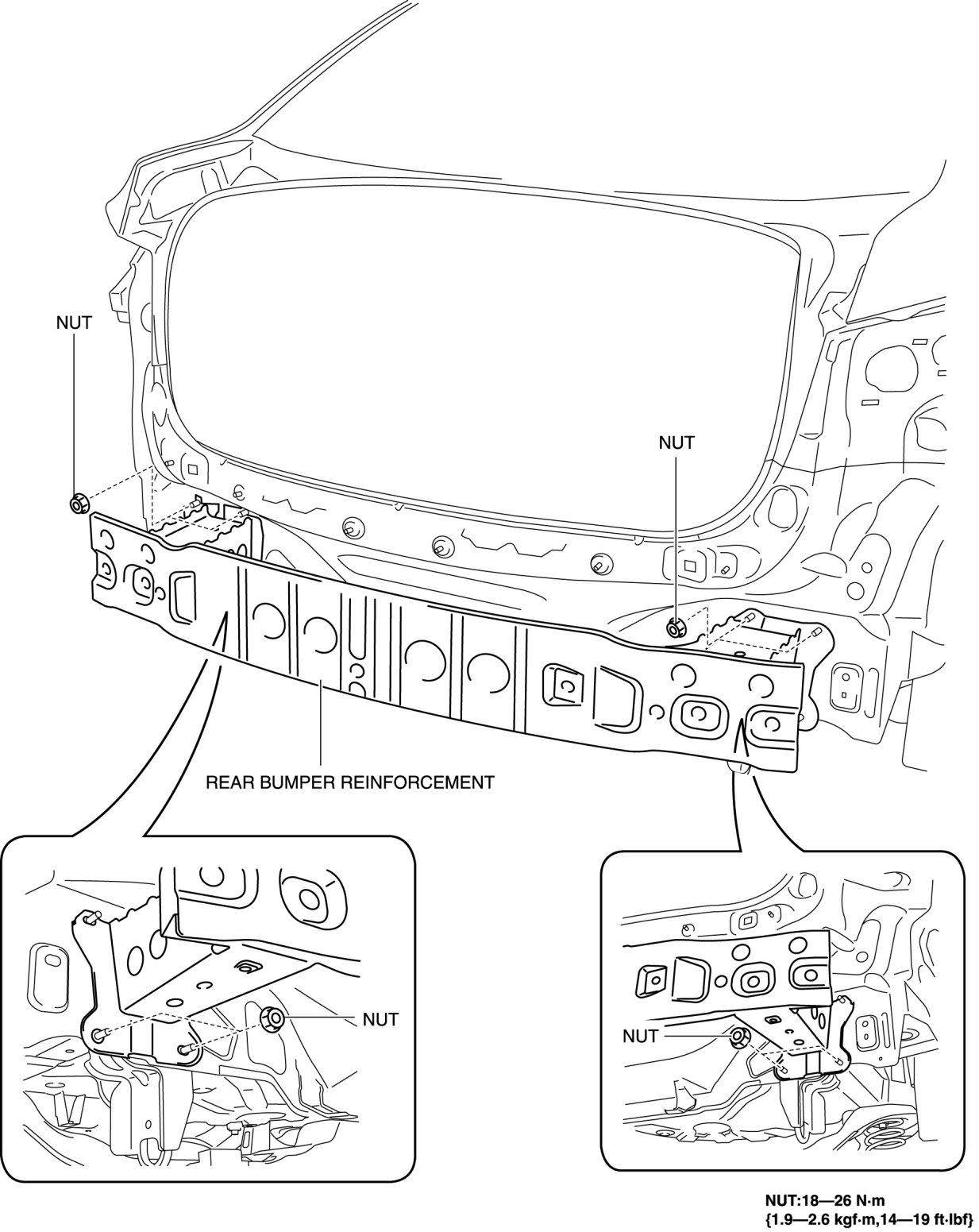 NUT

NUT

REAR BUMPER REINFORCEMENT

NUT

NUT

NUT:18—26 N·m
{1.9—2.6 kgf·m,14—19 ft·lbf}