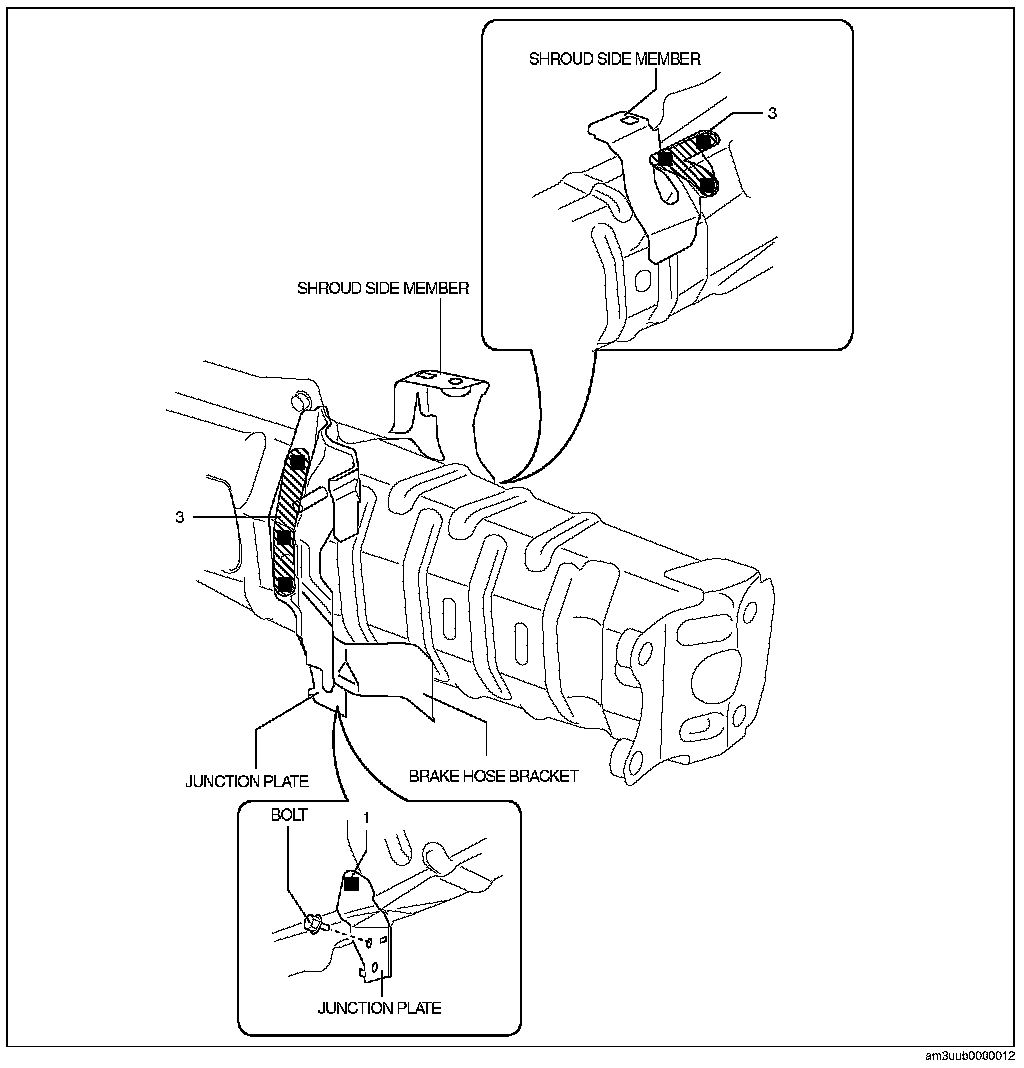 SHROUD SIDE MEMBER

3

SHROUD SIDE MEMBER

3

JUNCTION PLATE

BRAKE HOSE BRACKET

BOLT

1

JUNCTION PLATE

am3uub0000012