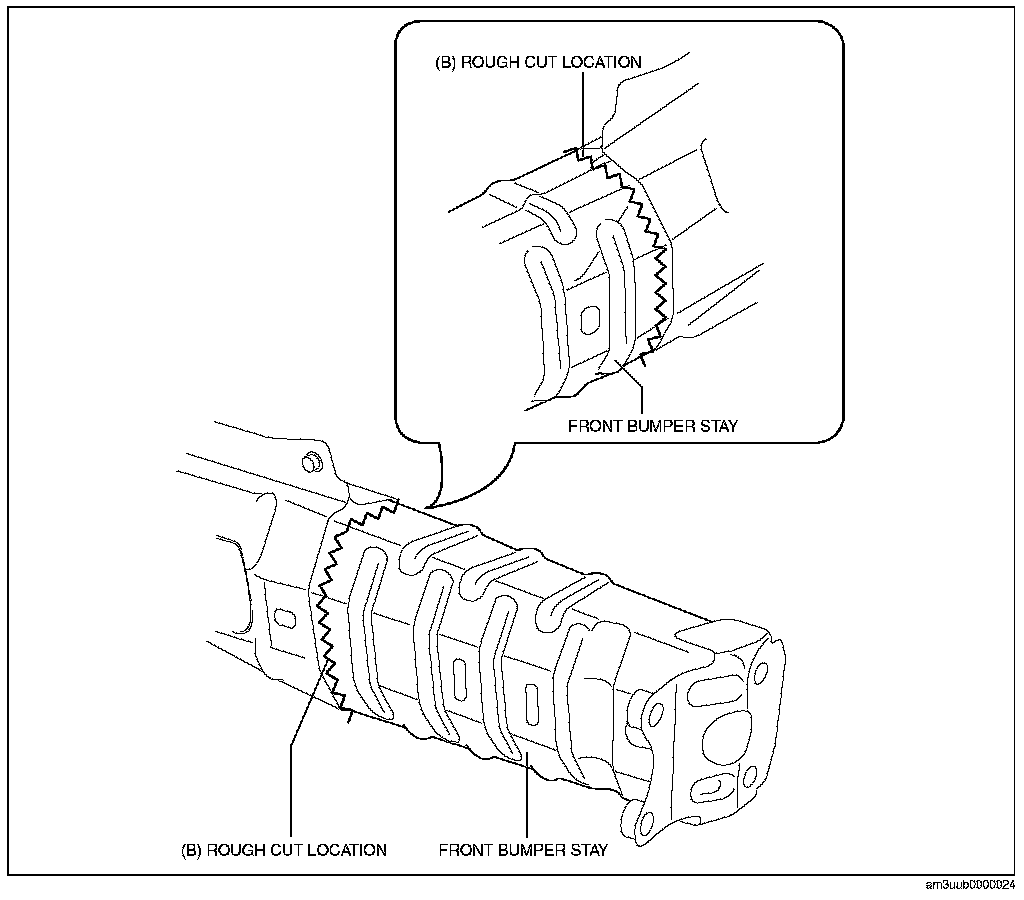 (B) ROUGH CUT LOCATION

FRONT BUMPER STAY

(B) ROUGH CUT LOCATION

FRONT BUMPER STAY

am3uub0000024