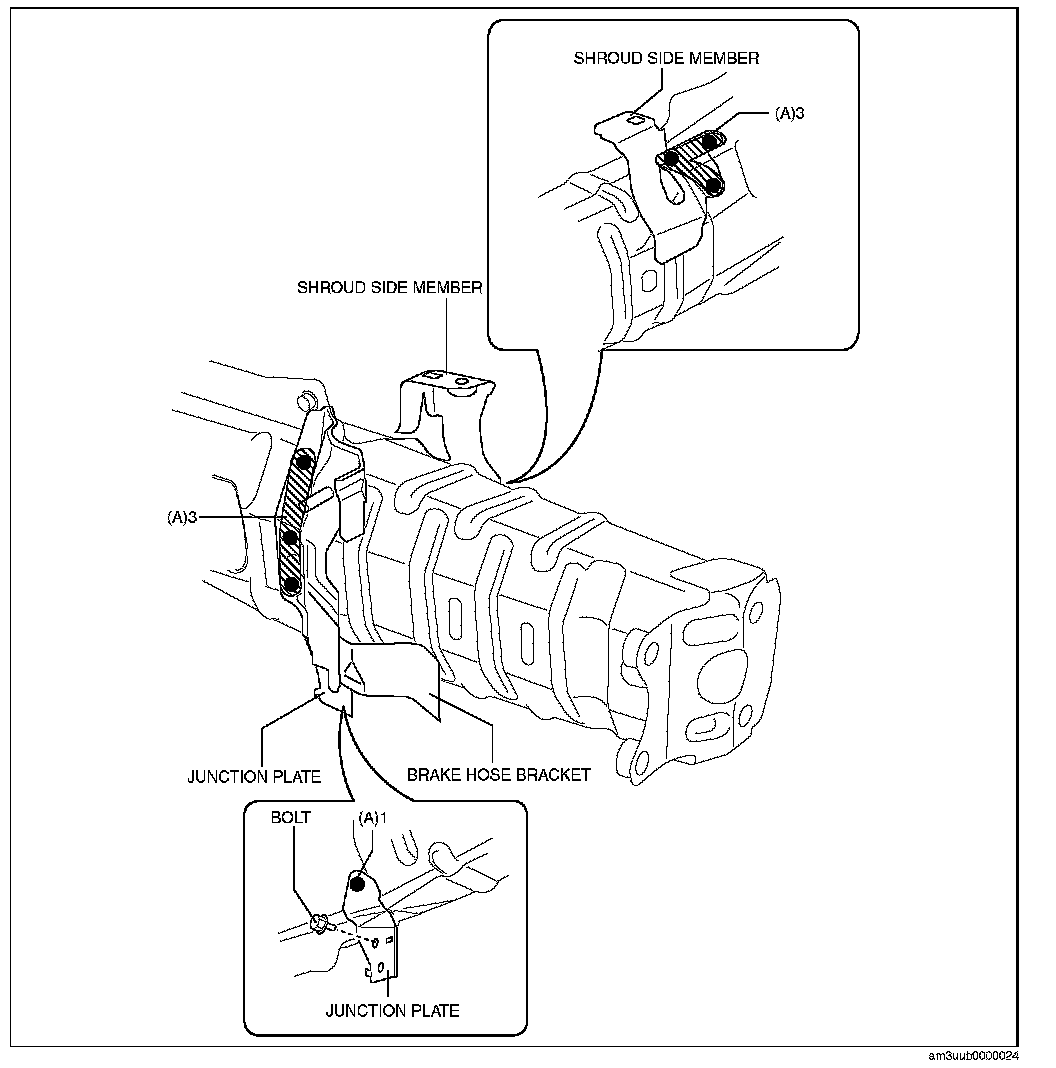 SHROUD SIDE MEMBER

(A)3

SHROUD SIDE MEMBER

(A)3

JUNCTION PLATE

BRAKE HOSE BRACKET

BOLT

(A)1

JUNCTION PLATE

am3uub0000024