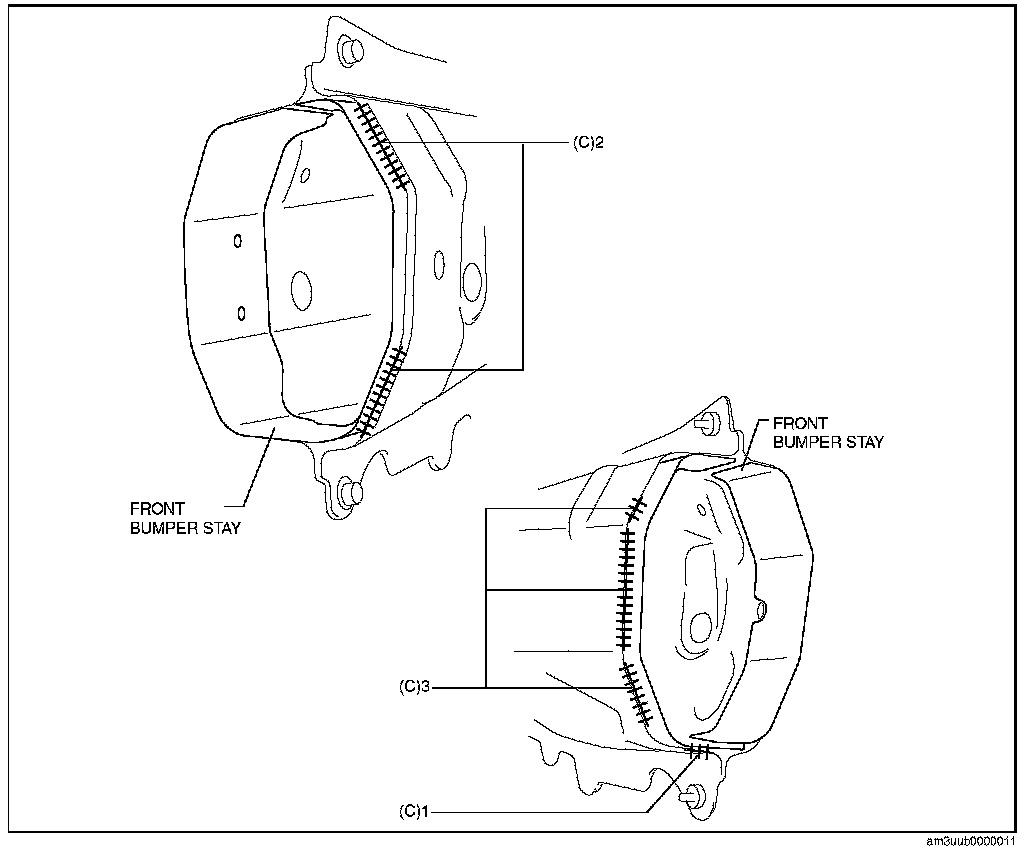 (C)2

FRONT BUMPER STAY

FRONT BUMPER STAY

(C)3

(C)1

am3uub0000011