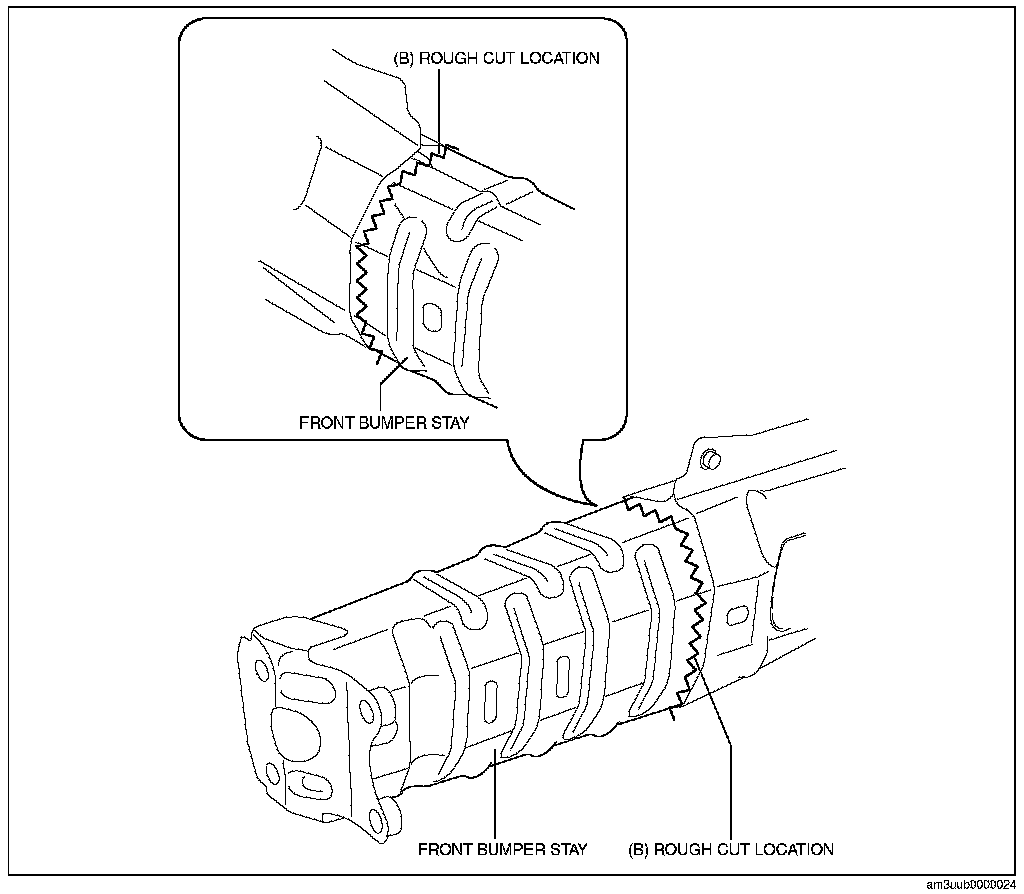 (B) ROUGH CUT LOCATION

FRONT BUMPER STAY

FRONT BUMPER STAY

(B) ROUGH CUT LOCATION

am3uub0000024