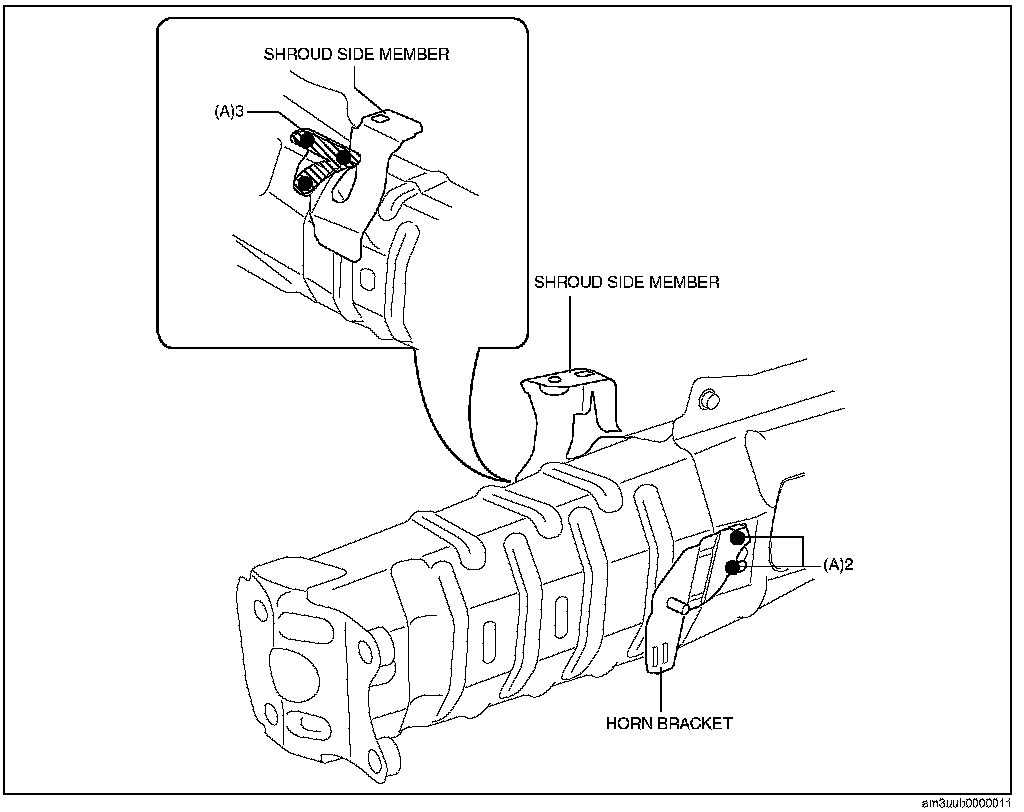 SHROUD SIDE MEMBER

(A)3

SHROUD SIDE MEMBER

(A)2

HORN BRACKET

am3uub0000011