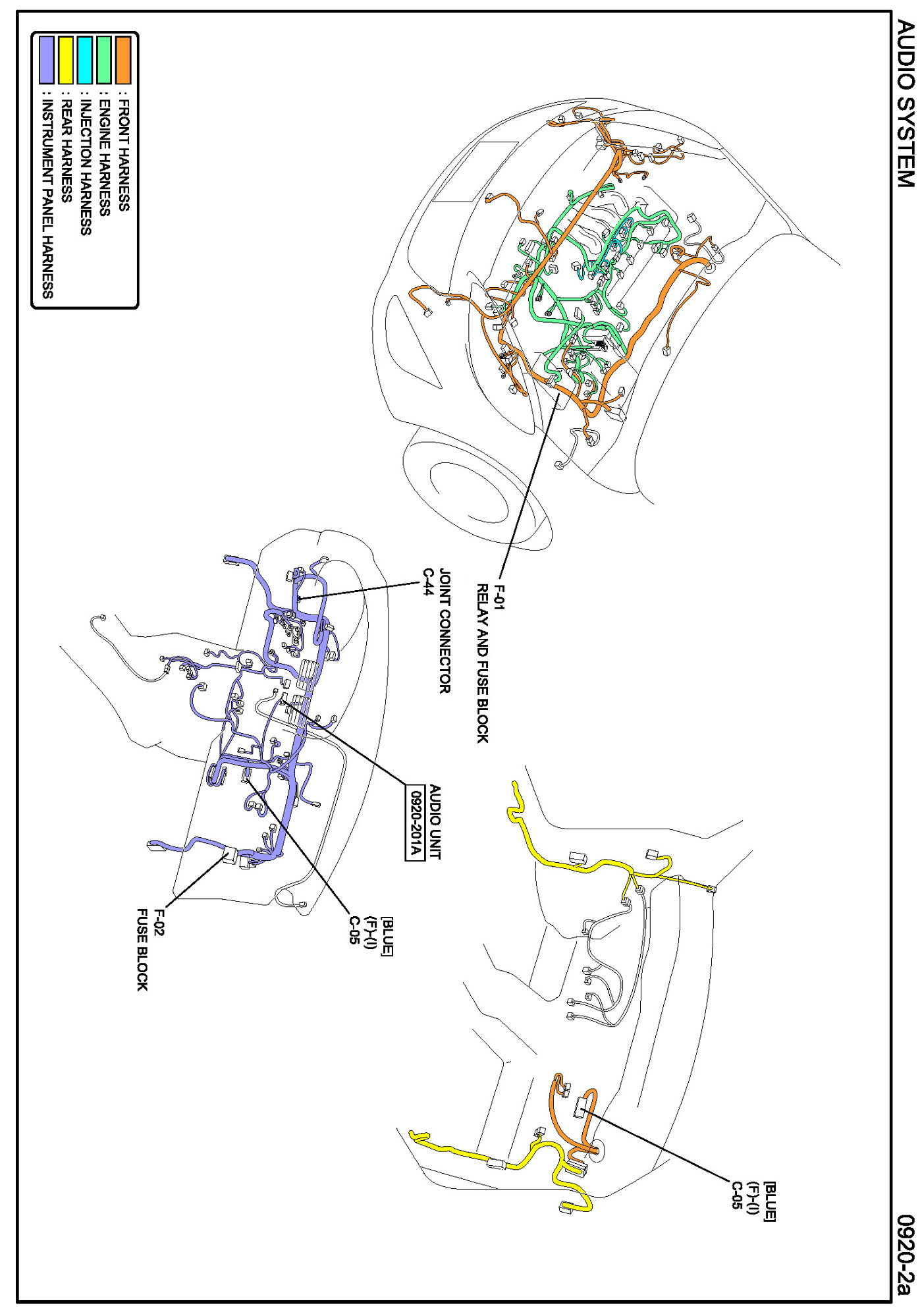 AUDIO SYSTEM

0920-2a

: FRONT HARNESS
: ENGINE HARNESS
: INJECTION HARNESS
: REAR HARNESS
: INSTRUMENT PANEL HARNESS

F-01
RELAY AND FUSE BLOCK

JOINT CONNECTOR
C-44

AUDIO UNIT
0920-201A

[BLUE]
(F)-(I)
C-05

F-02
FUSE BLOCK

[BLUE]
(F)-(I)
C-05