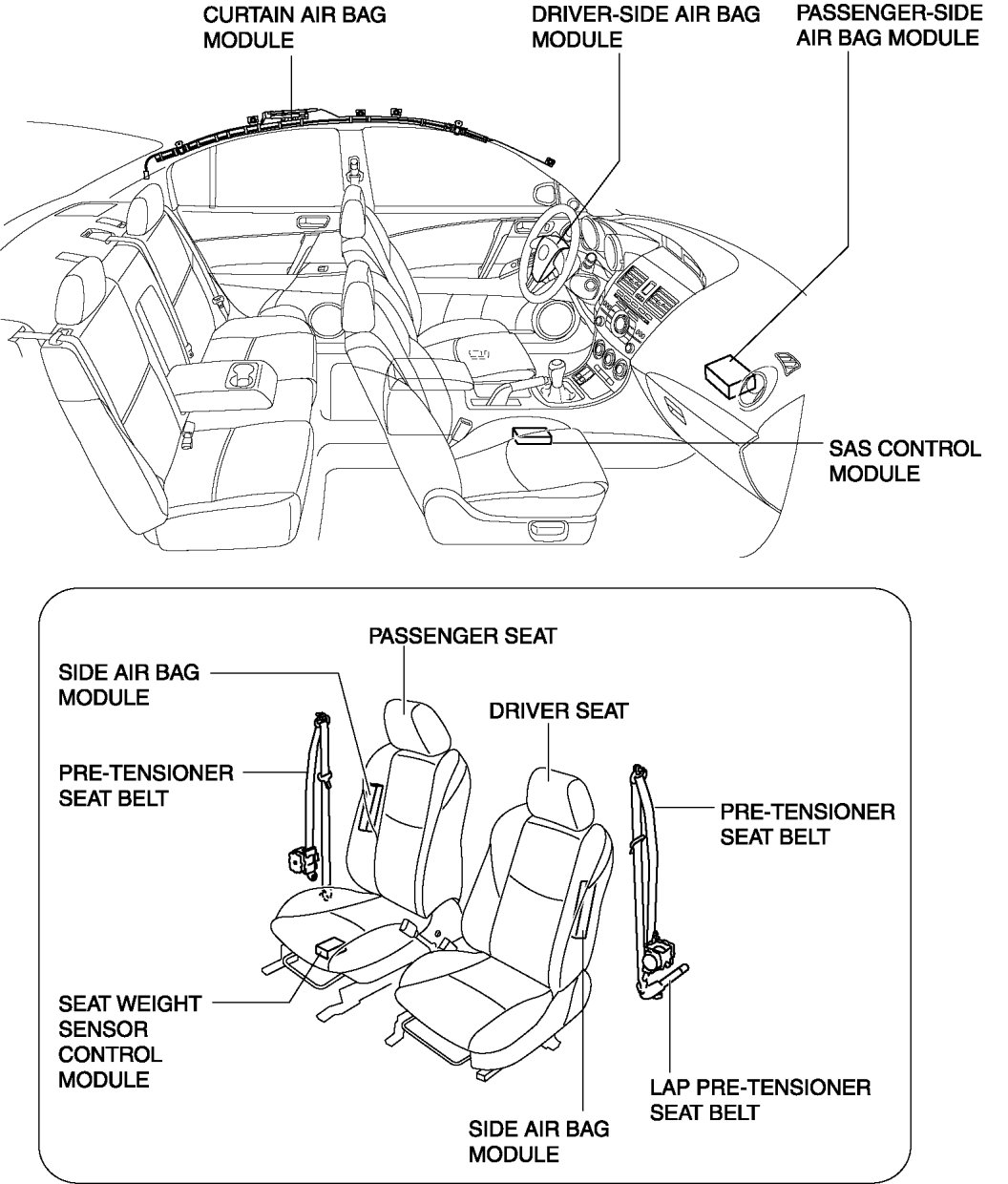 CURTAIN AIR BAG MODULE

DRIVER-SIDE AIR BAG MODULE

PASSENGER-SIDE AIR BAG MODULE

SAS CONTROL MODULE

PASSENGER SEAT

SIDE AIR BAG MODULE

DRIVER SEAT

PRE-TENSIONER SEAT BELT

PRE-TENSIONER SEAT BELT

SEAT WEIGHT SENSOR CONTROL MODULE

LAP PRE-TENSIONER SEAT BELT

SIDE AIR BAG MODULE