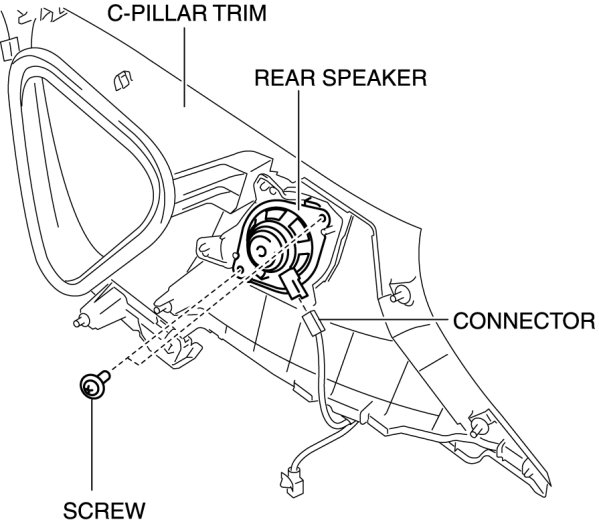 C-PILLAR TRIM

REAR SPEAKER

CONNECTOR

SCREW