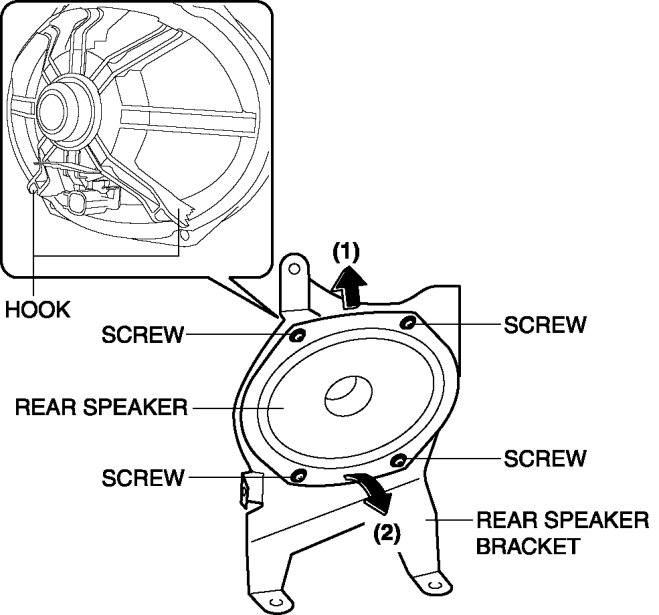 HOOK
(1)
SCREW
SCREW
REAR SPEAKER
SCREW
SCREW
(2)
REAR SPEAKER BRACKET