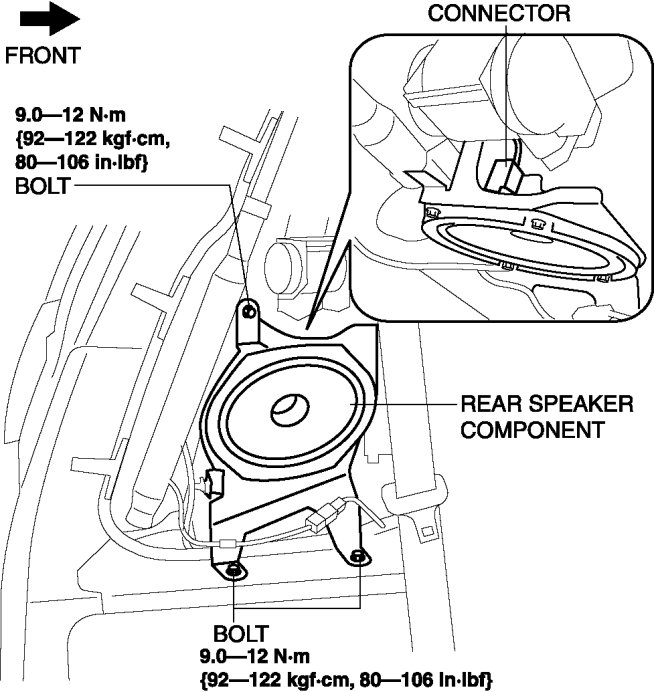 FRONT

CONNECTOR

9.0—12 N·m
{92—122 kgf·cm,
80—106 in·lbf}
BOLT

REAR SPEAKER
COMPONENT

BOLT
9.0—12 N·m
{92—122 kgf·cm, 80—106 in·lbf}