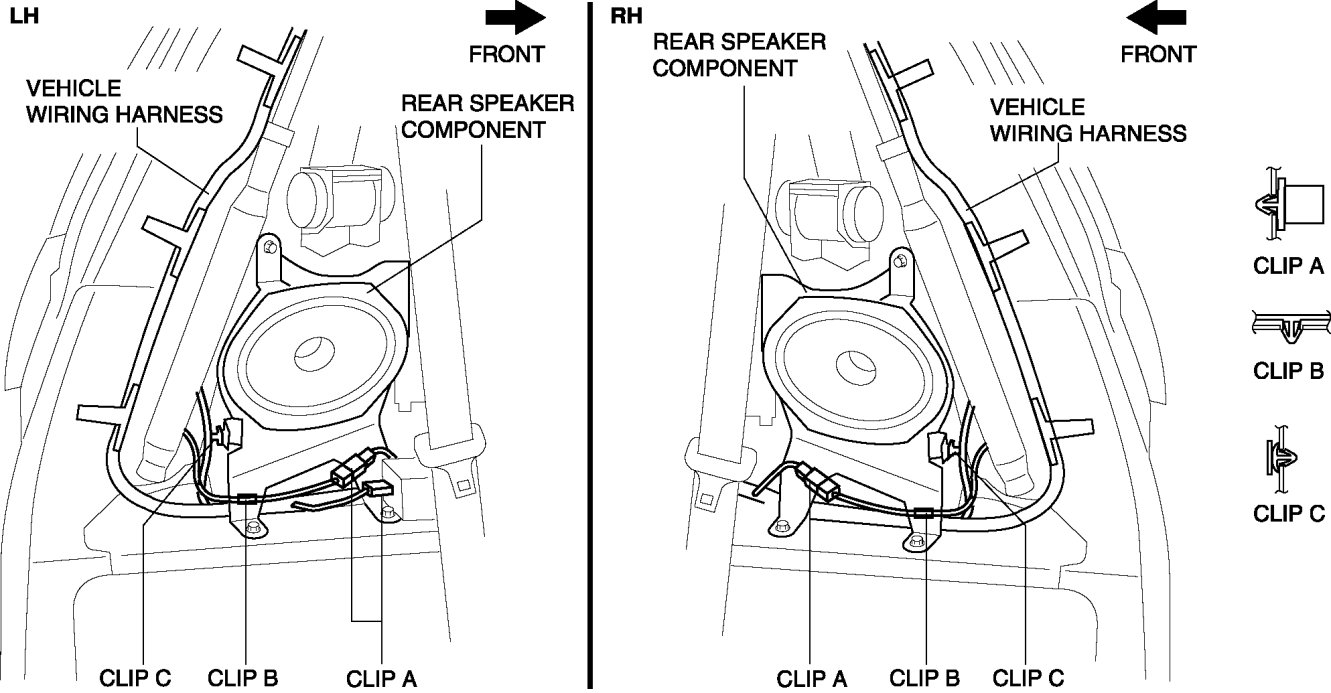 LH

FRONT

VEHICLE WIRING HARNESS

REAR SPEAKER COMPONENT

CLIP C

CLIP B

CLIP A

RH

FRONT

REAR SPEAKER COMPONENT

VEHICLE WIRING HARNESS

CLIP A

CLIP B

CLIP C

CLIP A

CLIP B

CLIP C