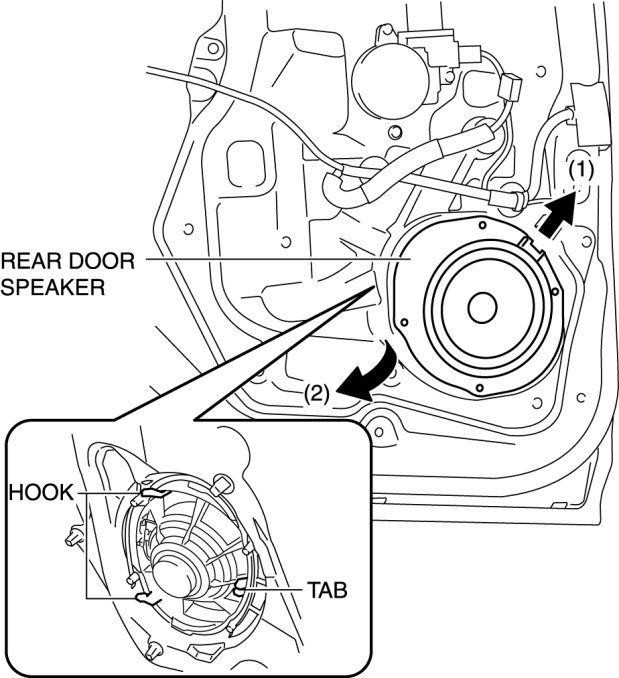 (1)

REAR DOOR SPEAKER

(2)

HOOK

TAB