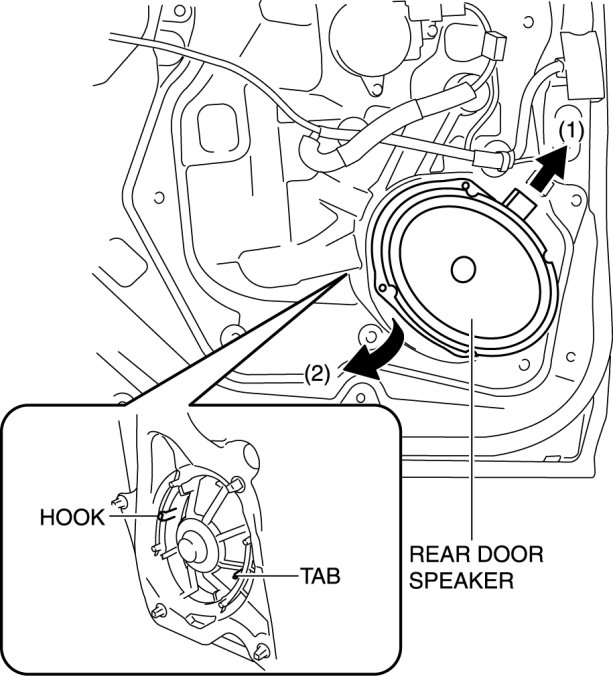 (1)

(2)

HOOK

TAB

REAR DOOR SPEAKER