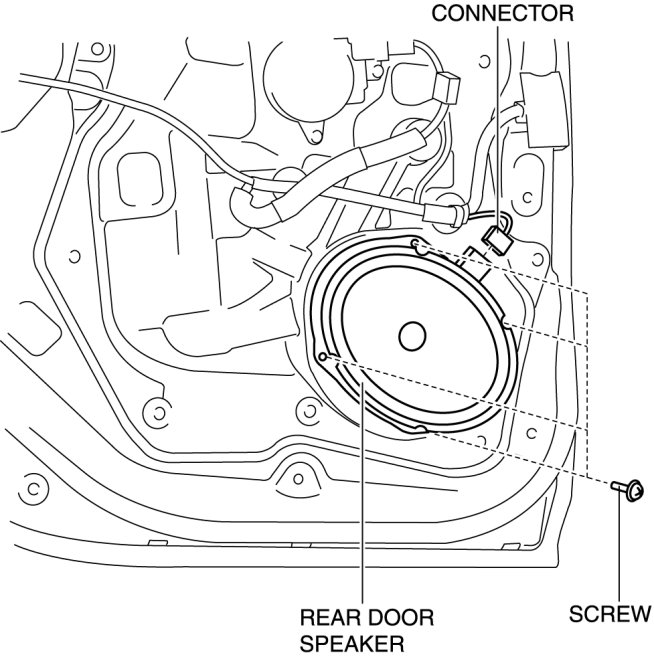 CONNECTOR

REAR DOOR SPEAKER

SCREW