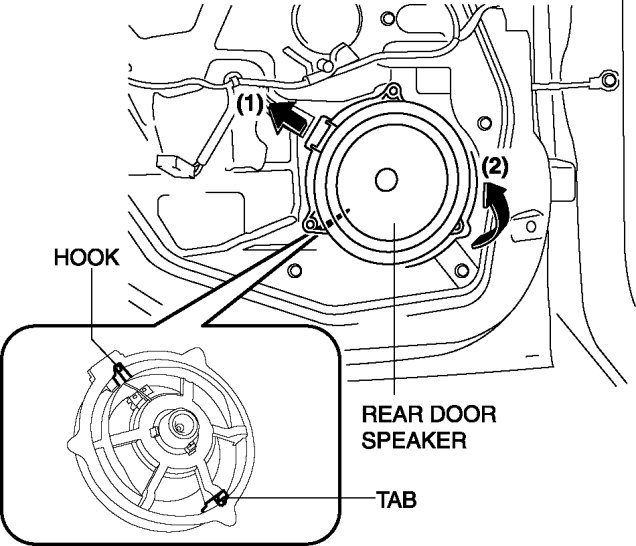 (1)

(2)

HOOK

REAR DOOR SPEAKER

TAB