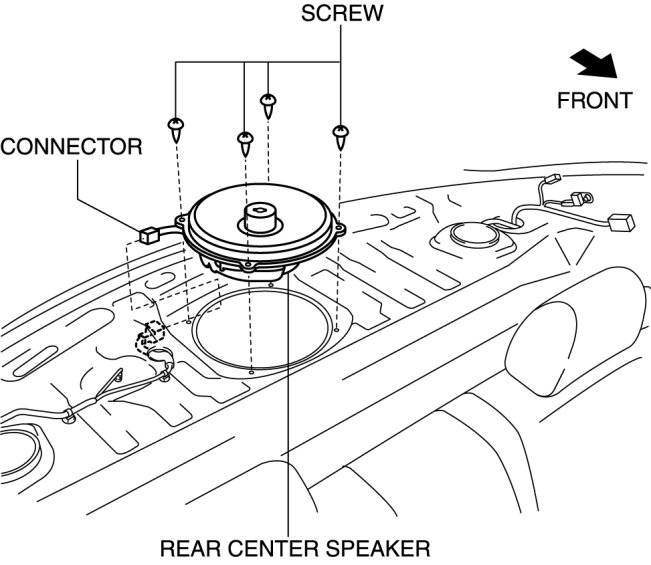 SCREW

FRONT

CONNECTOR

REAR CENTER SPEAKER