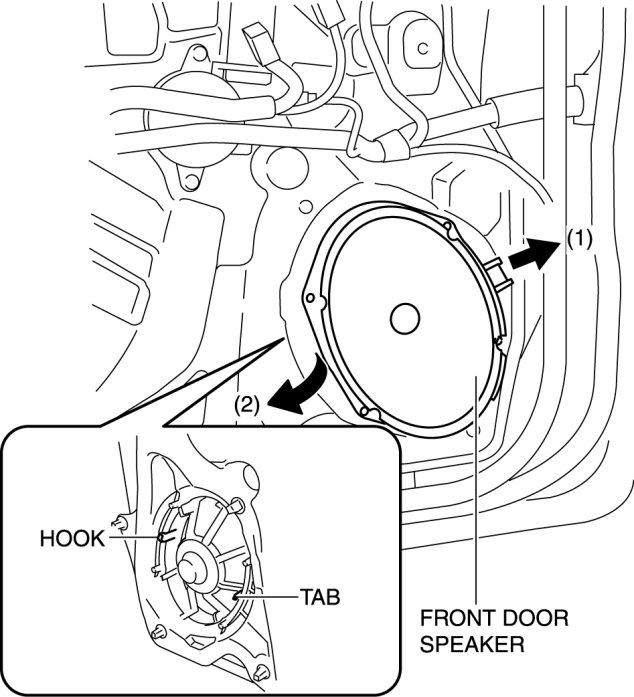 (1)

(2)

HOOK

TAB

FRONT DOOR SPEAKER