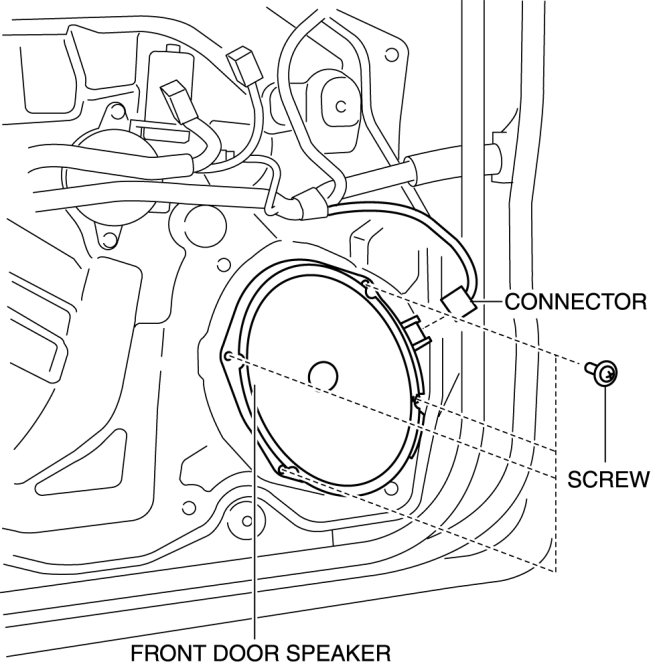 CONNECTOR

SCREW

FRONT DOOR SPEAKER