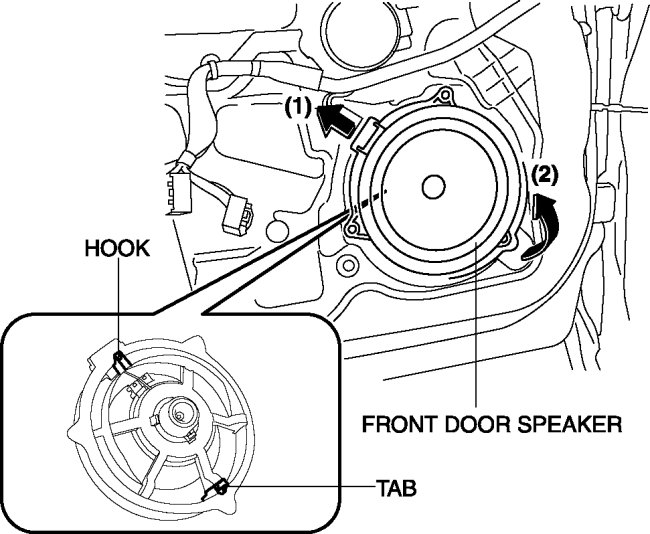 (1)
(2)
HOOK
FRONT DOOR SPEAKER
TAB