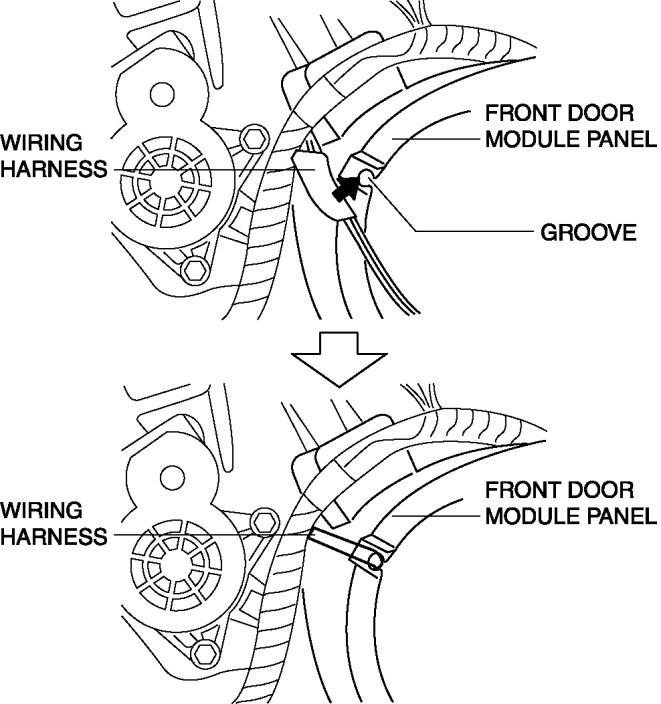 WIRING HARNESS

FRONT DOOR MODULE PANEL

GROOVE

WIRING HARNESS

FRONT DOOR MODULE PANEL