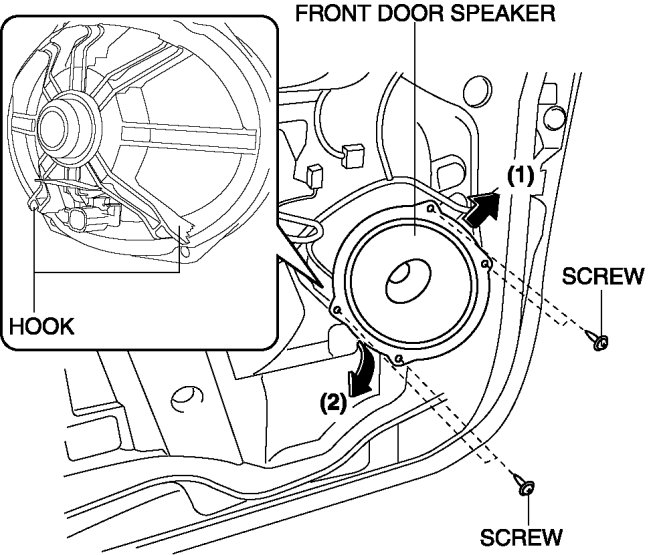 FRONT DOOR SPEAKER
(1)
SCREW
HOOK
(2)
SCREW