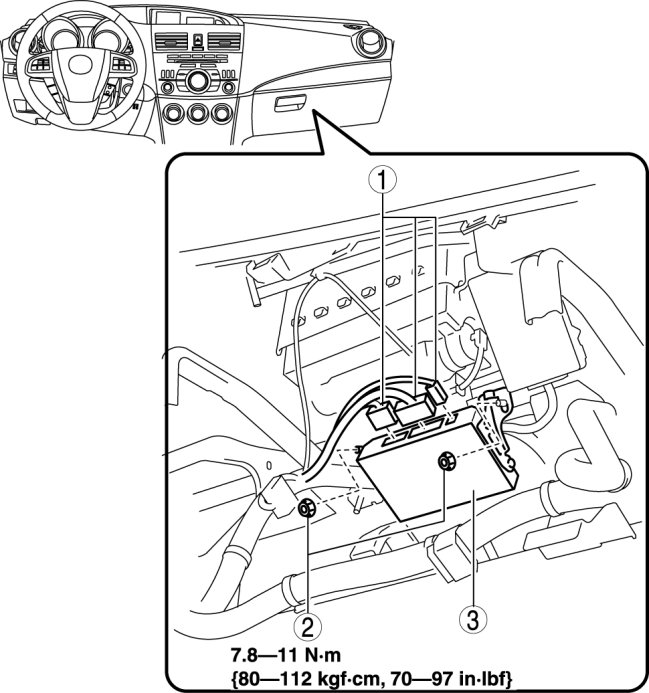 1

2

3

7.8—11 N·m
{80—112 kgf·cm, 70—97 in·lbf}