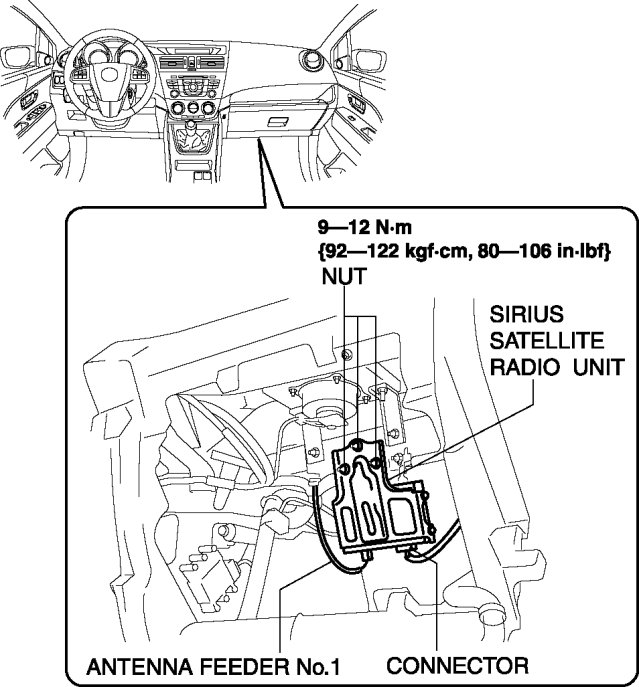 9—12 N·m
{92—122 kgf·cm, 80—106 in·lbf}
NUT

SIRIUS
SATELLITE
RADIO UNIT

ANTENNA FEEDER No.1

CONNECTOR