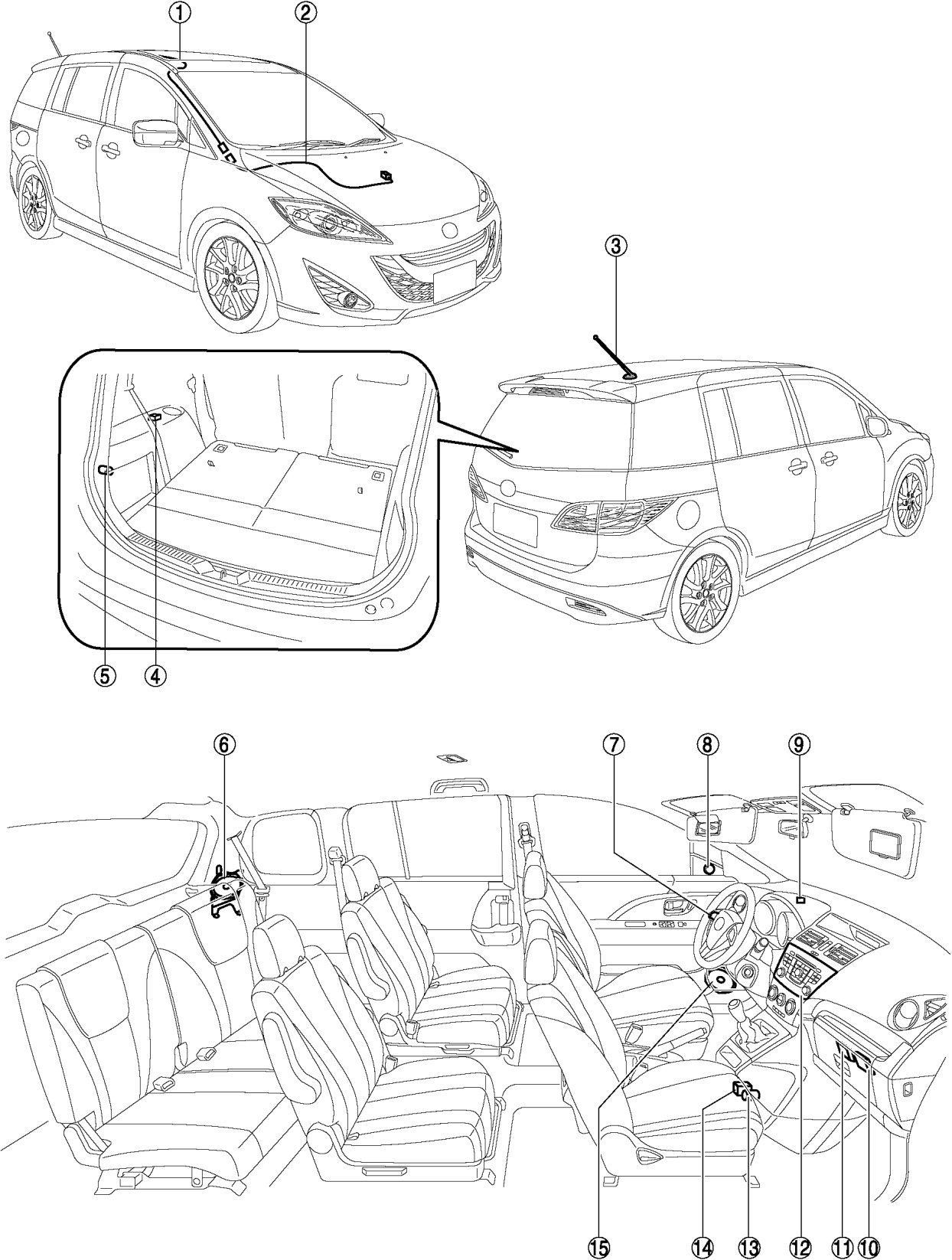 ①
②
③
⑤
④
⑥
⑦
⑧
⑨
⑮
⑭
⑬
⑫
⑪
⑩