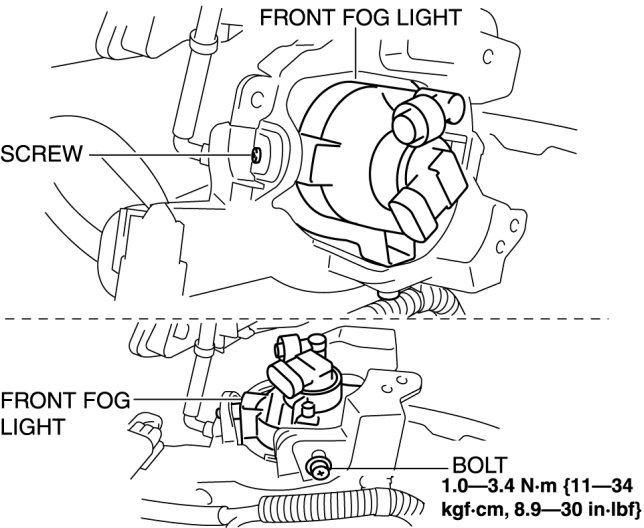 FRONT FOG LIGHT

SCREW

FRONT FOG LIGHT

BOLT
1.0—3.4 N·m {11—34 kgf·cm, 8.9—30 in·lbf}