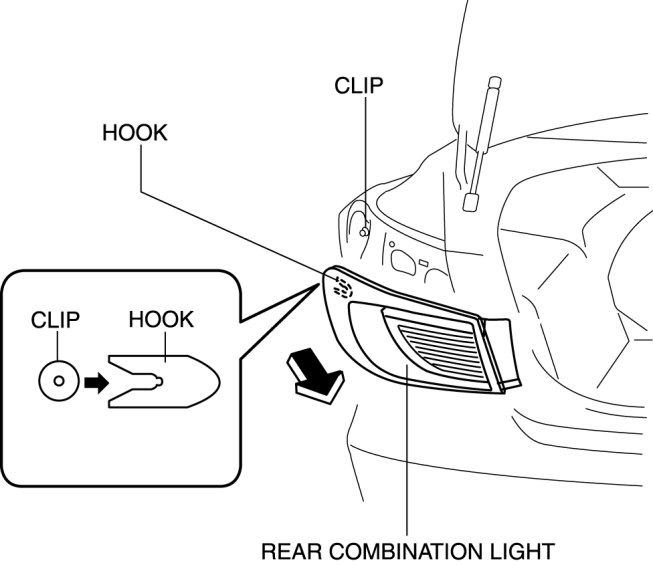 CLIP

HOOK

CLIP

HOOK

REAR COMBINATION LIGHT