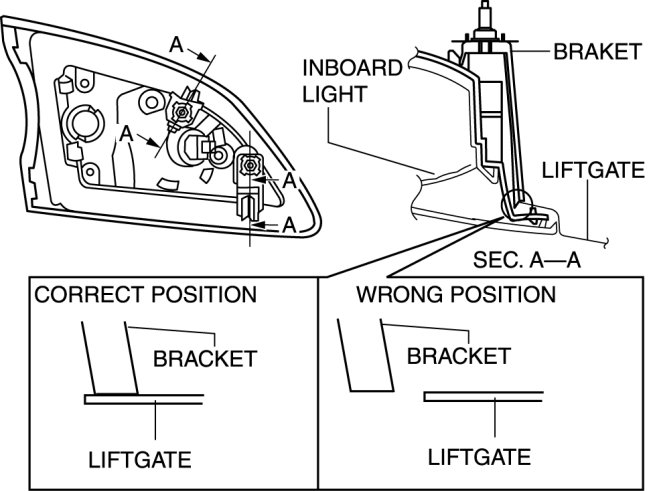 A

A

A

A

INBOARD LIGHT

BRAKET

LIFTGATE

SEC. A—A

CORRECT POSITION

BRACKET

LIFTGATE

WRONG POSITION

BRACKET

LIFTGATE