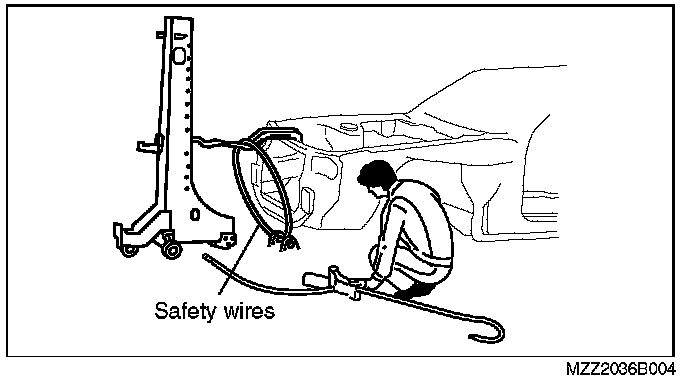 Safety wires

MZZ2036B004