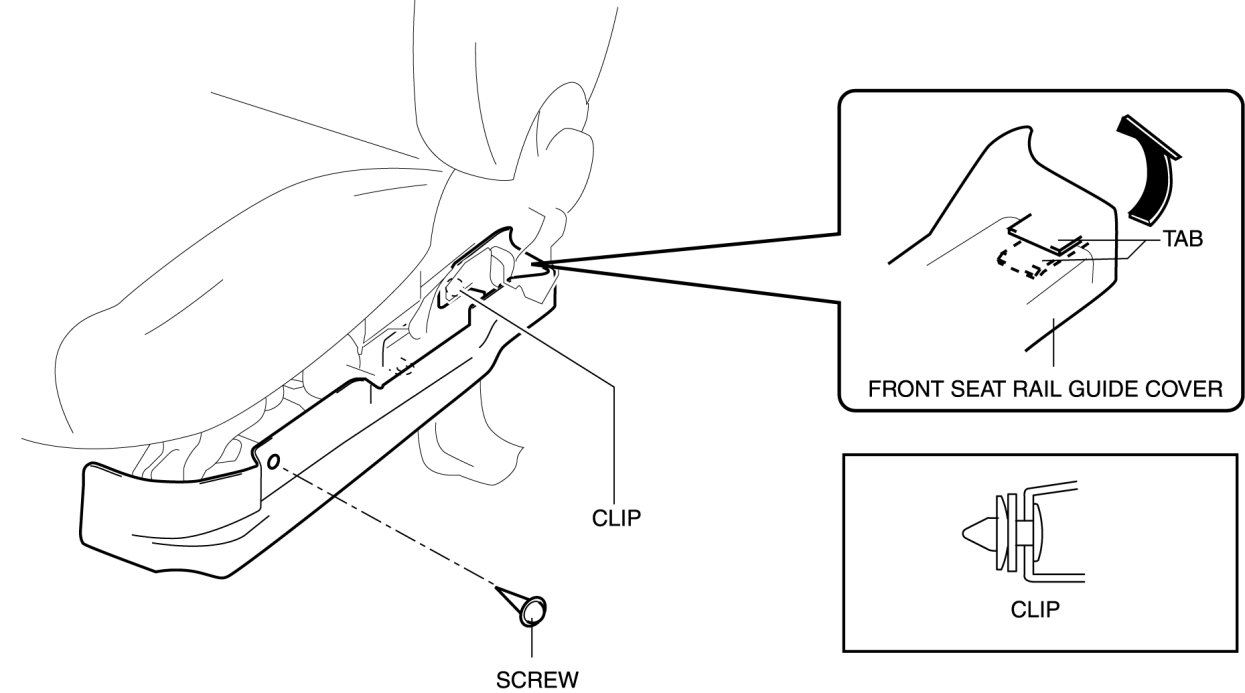 TAB

FRONT SEAT RAIL GUIDE COVER

CLIP

CLIP

SCREW