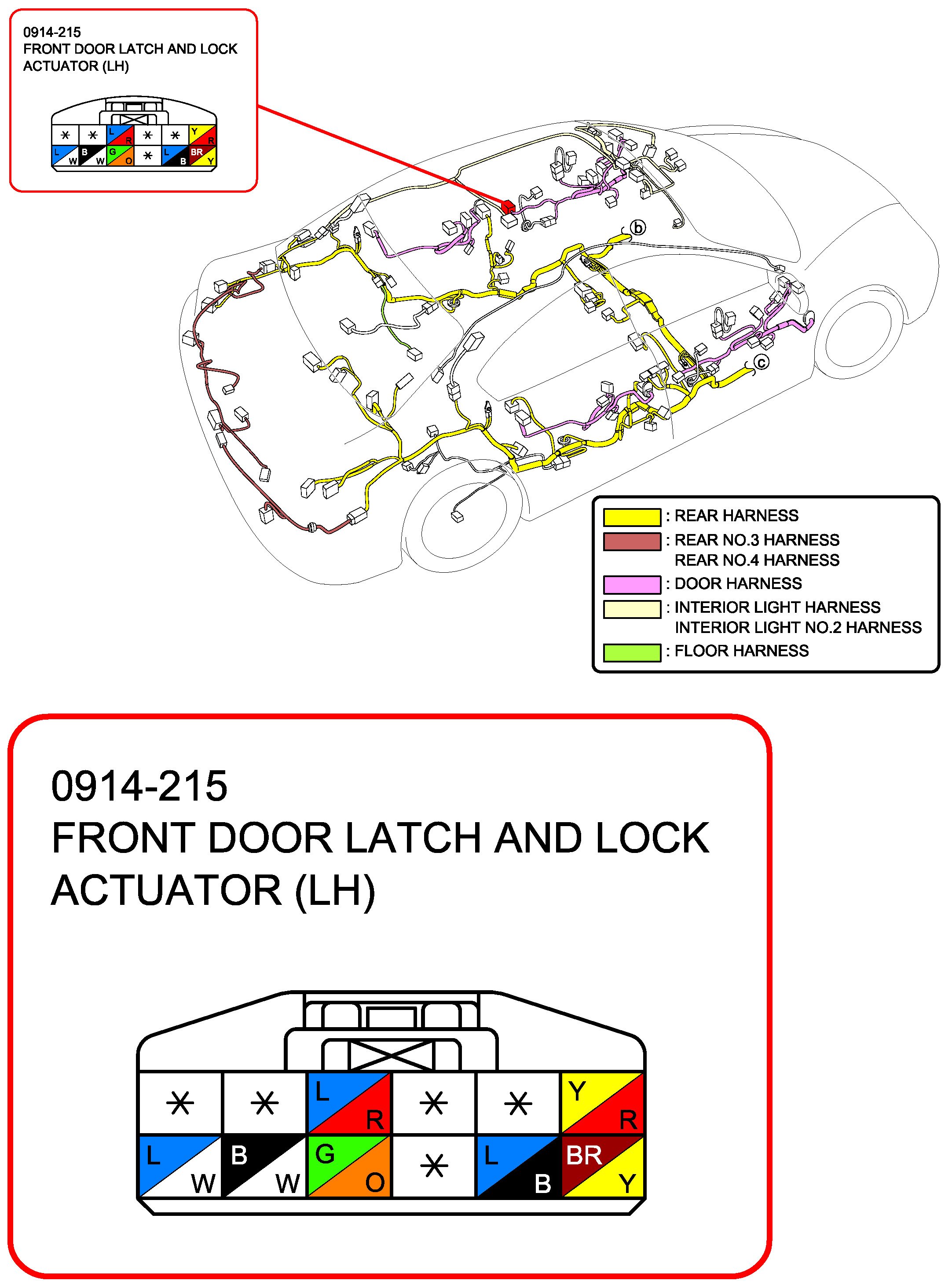 0914-215
FRONT DOOR LATCH AND LOCK ACTUATOR (LH)

| * | * | L R | * | * | Y R |
|---|---|---|---|---|---|
| L W | B W | G O | * | L B | BR Y |

b

c

: REAR HARNESS
: REAR NO.3 HARNESS
REAR NO.4 HARNESS
: DOOR HARNESS
: INTERIOR LIGHT HARNESS
INTERIOR LIGHT NO.2 HARNESS
: FLOOR HARNESS

0914-215
FRONT DOOR LATCH AND LOCK ACTUATOR (LH)

| * | * | L R | * | * | Y R |
|---|---|---|---|---|---|
| L W | B W | G O | * | L B | BR Y |