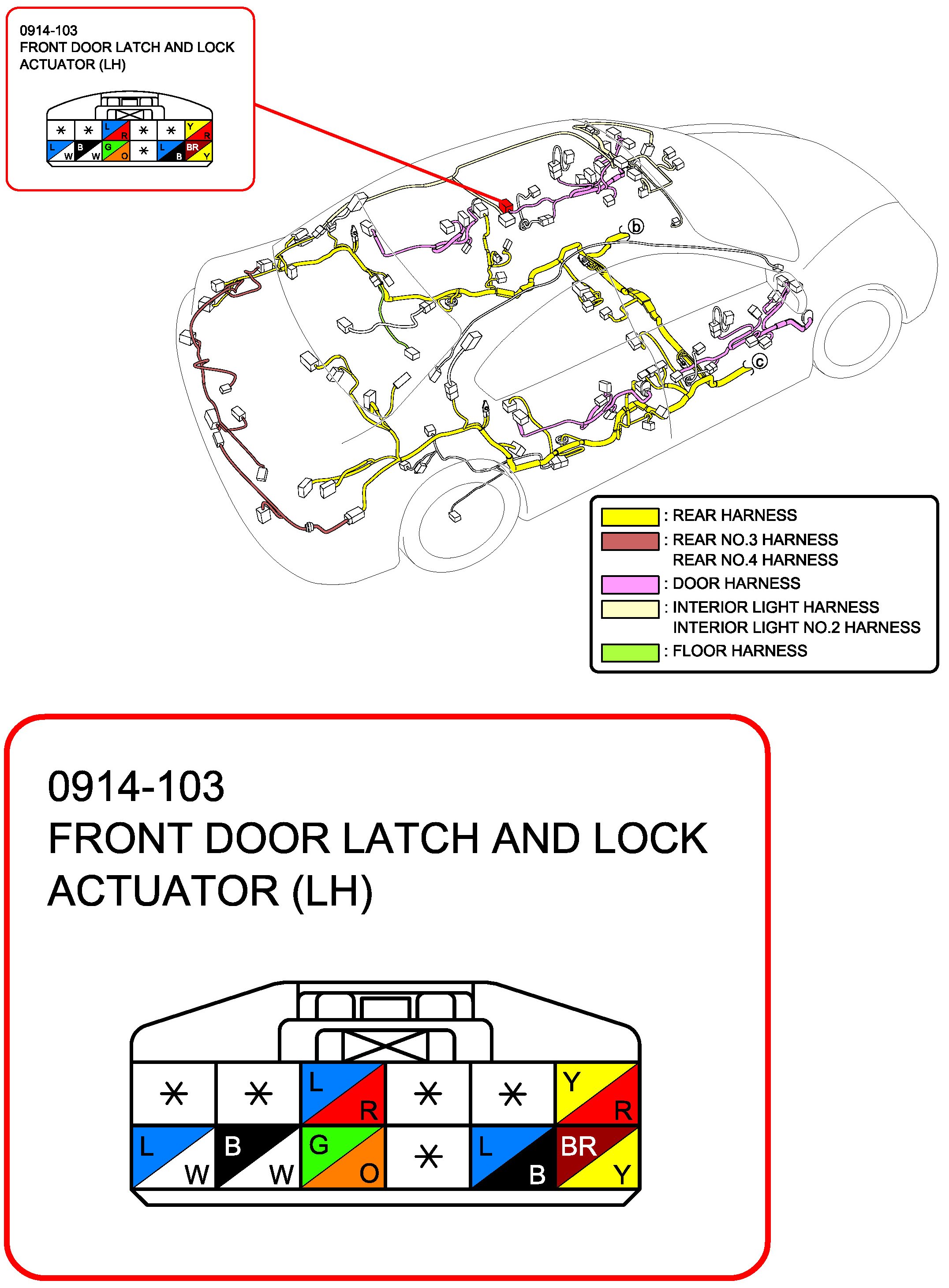 0914-103
FRONT DOOR LATCH AND LOCK ACTUATOR (LH)

| * | * | L R | * | * | Y R |
|---|---|---|---|---|---|
| L W | B W | G O | * | L B | BR Y |

b

c

: REAR HARNESS
: REAR NO.3 HARNESS
REAR NO.4 HARNESS
: DOOR HARNESS
: INTERIOR LIGHT HARNESS
INTERIOR LIGHT NO.2 HARNESS
: FLOOR HARNESS

0914-103
FRONT DOOR LATCH AND LOCK ACTUATOR (LH)

| * | * | L R | * | * | Y R |
|---|---|---|---|---|---|
| L W | B W | G O | * | L B | BR Y |