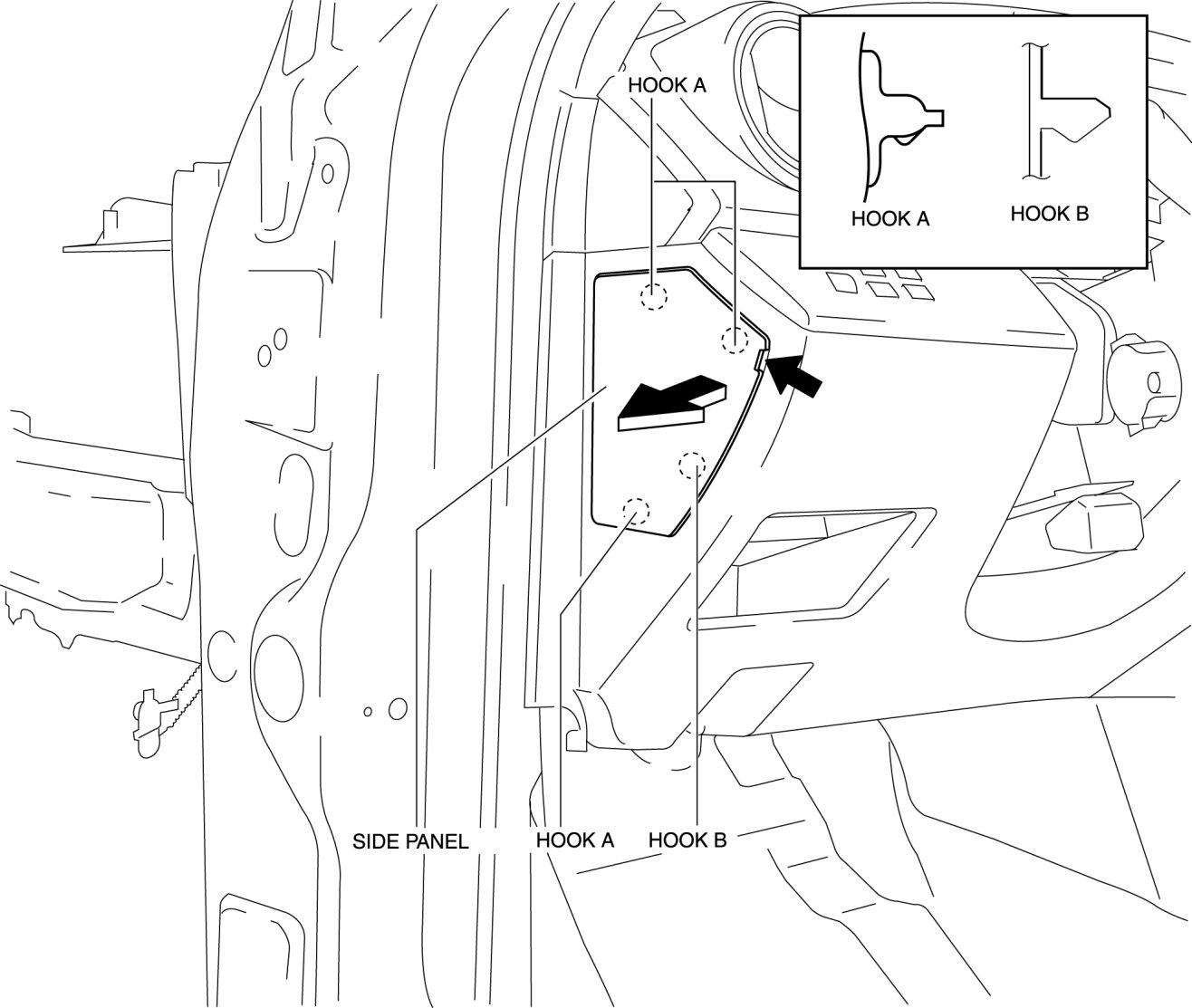 HOOK A

HOOK A

HOOK B

SIDE PANEL

HOOK A

HOOK B