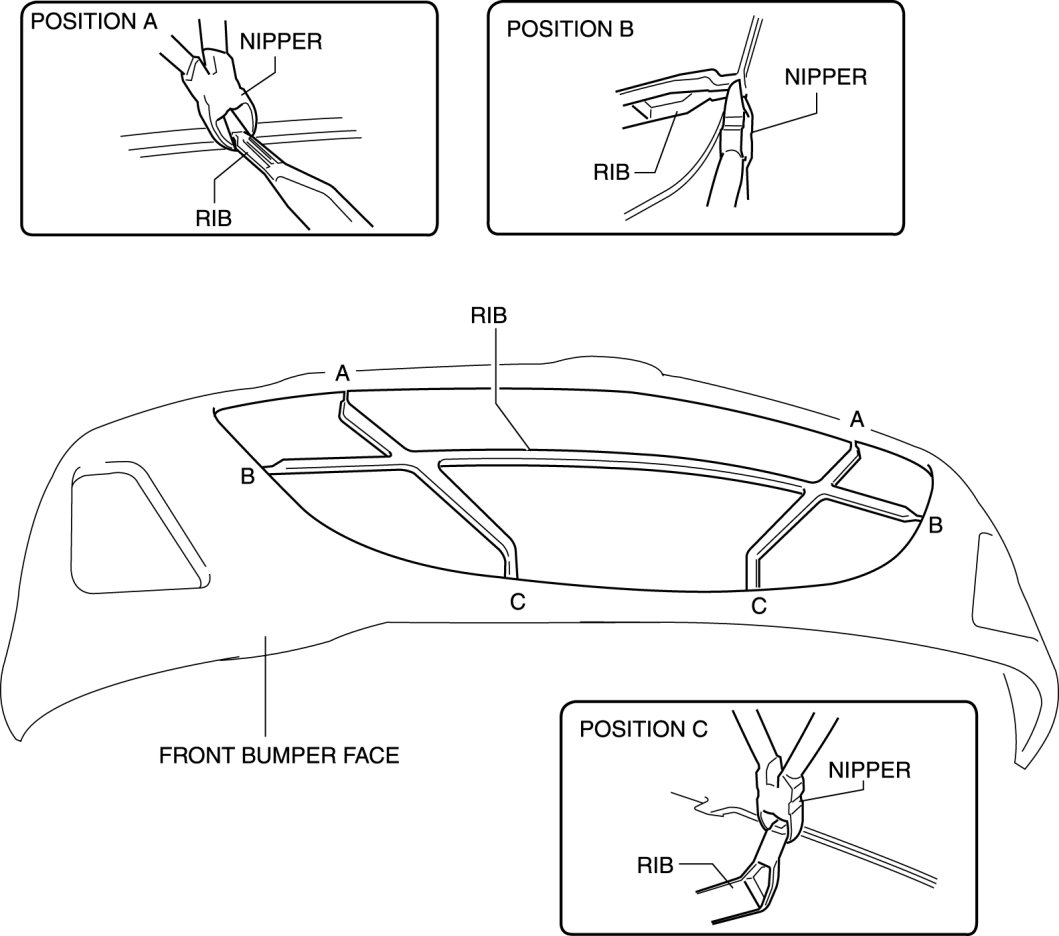 POSITION A
NIPPER
RIB

POSITION B
NIPPER
RIB

RIB
A
A
B
B
C
C
FRONT BUMPER FACE

POSITION C
NIPPER
RIB