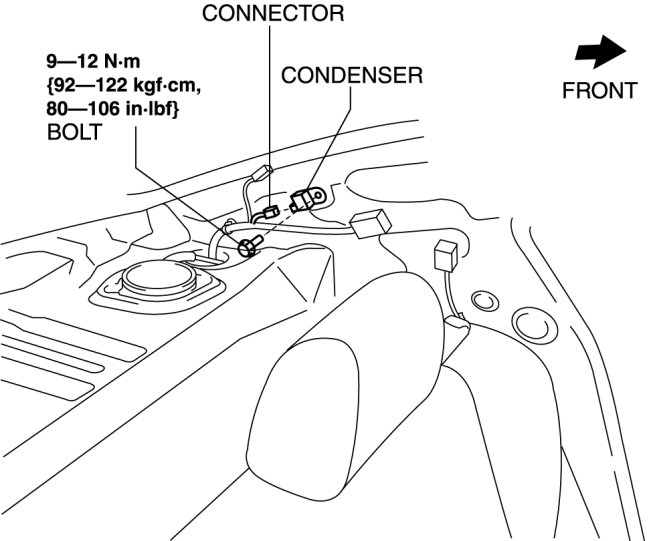 CONNECTOR

9—12 N·m
{92—122 kgf·cm,
80—106 in·lbf}
BOLT

CONDENSER

FRONT