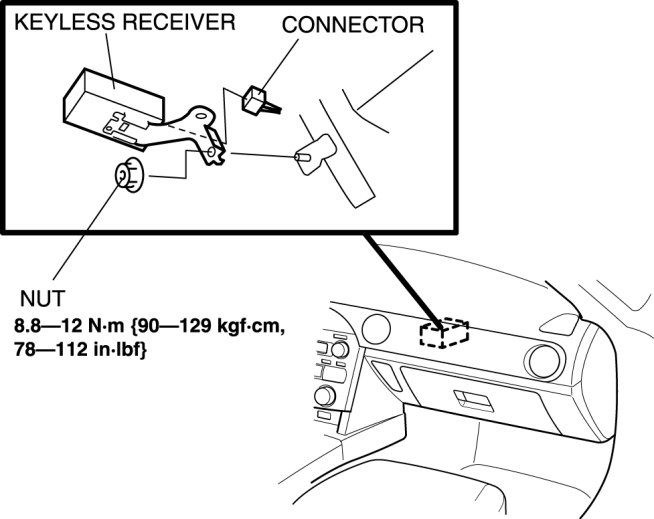 KEYLESS RECEIVER

CONNECTOR

NUT
8.8—12 N·m {90—129 kgf·cm, 78—112 in·lbf}