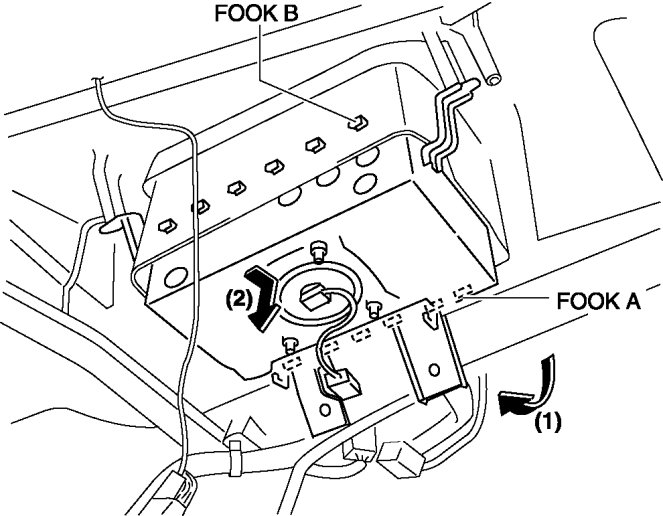 FOOK B

(2)

FOOK A

(1)