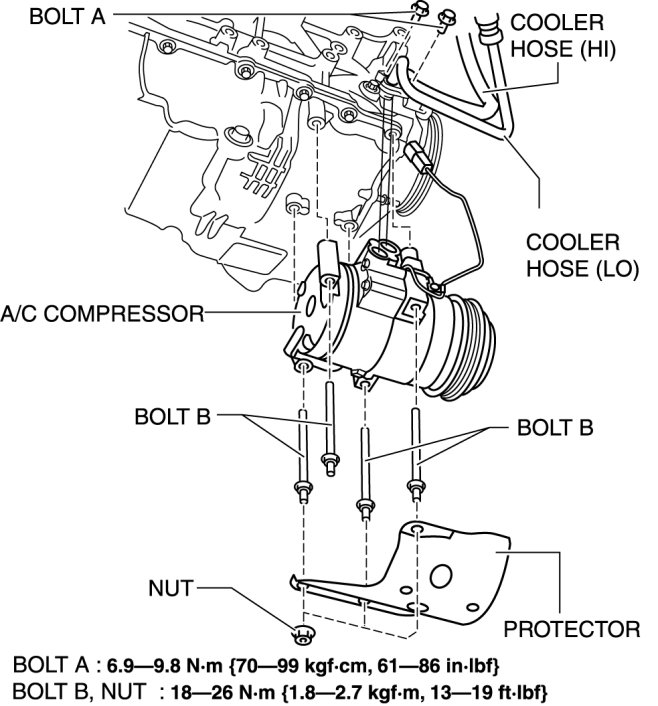 BOLT A

COOLER HOSE (HI)

COOLER HOSE (LO)

A/C COMPRESSOR

BOLT B

BOLT B

NUT

PROTECTOR

BOLT A : 6.9—9.8 N·m {70—99 kgf·cm, 61—86 in·lbf}
BOLT B, NUT : 18—26 N·m {1.8—2.7 kgf·m, 13—19 ft·lbf}