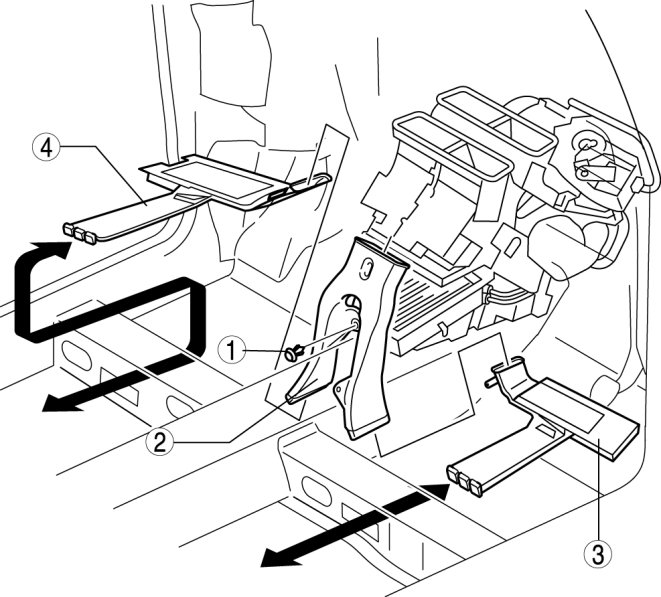 4
1
2
3