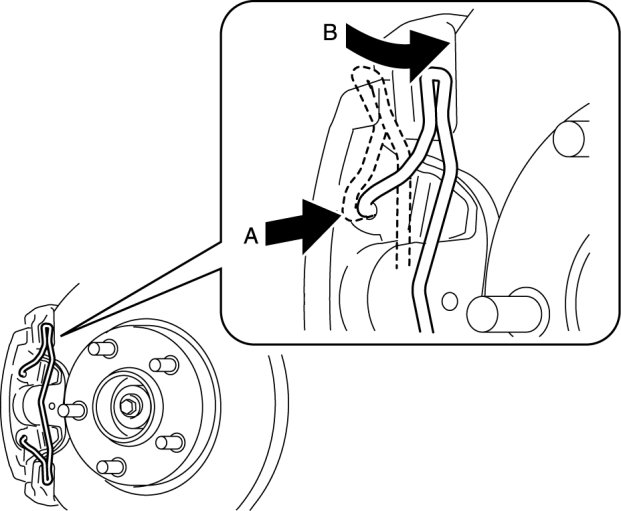 B

A