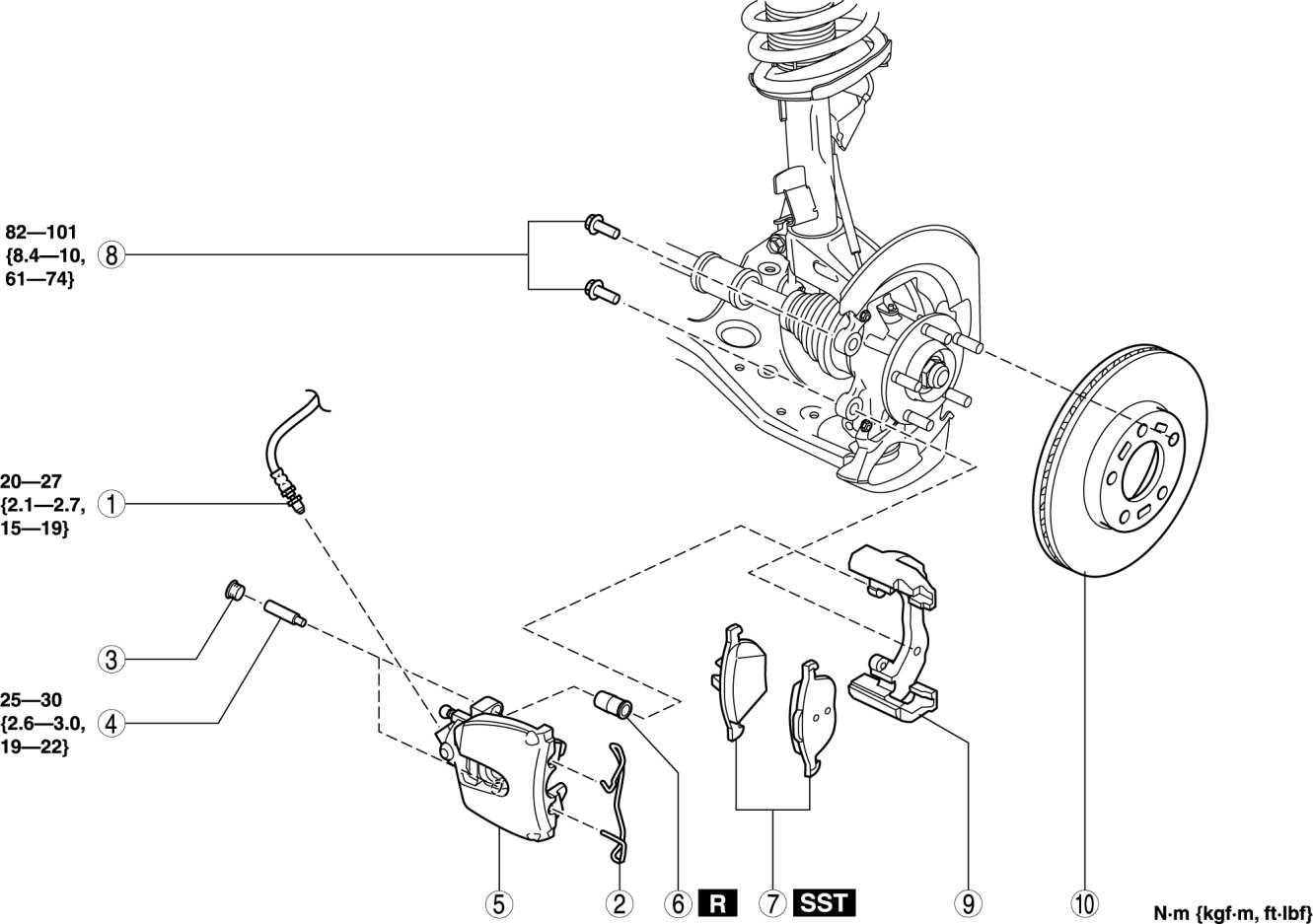 82—101
{8.4—10,
61—74}
8

20—27
{2.1—2.7,
15—19}
1

3

25—30
{2.6—3.0,
19—22}
4

5
2
6 R
7 SST
9
10

N·m {kgf·m, ft·lbf}