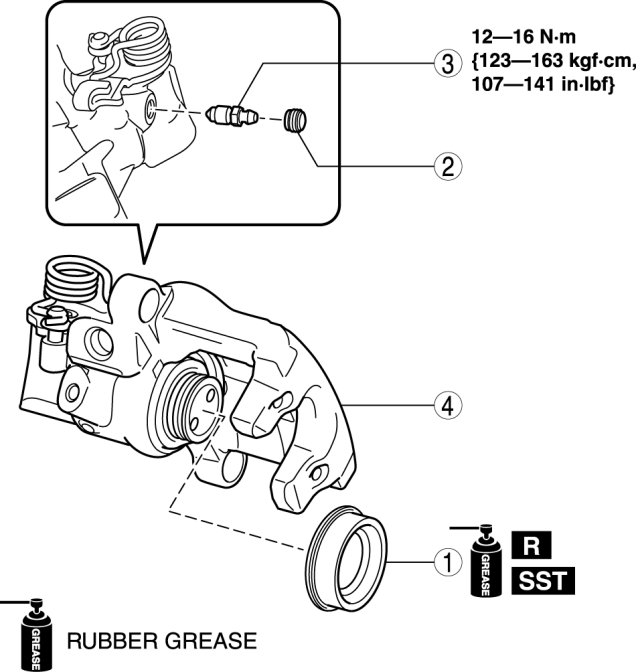 12—16 N·m
{123—163 kgf·cm,
107—141 in·lbf}

3

2

4

1

GREASE

R

SST

GREASE

RUBBER GREASE