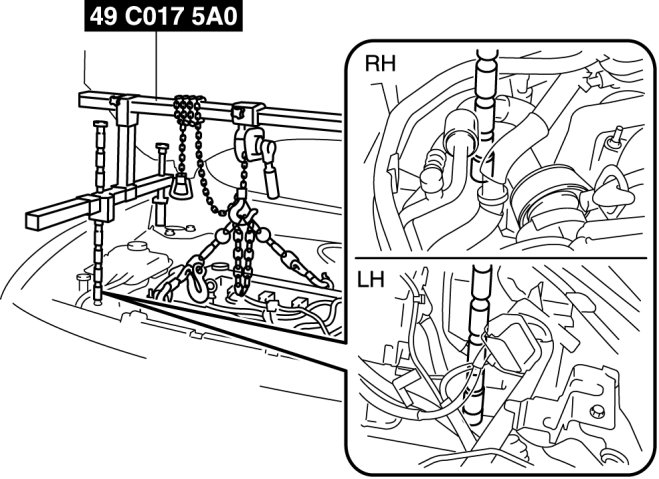 49 C017 5A0

RH

LH