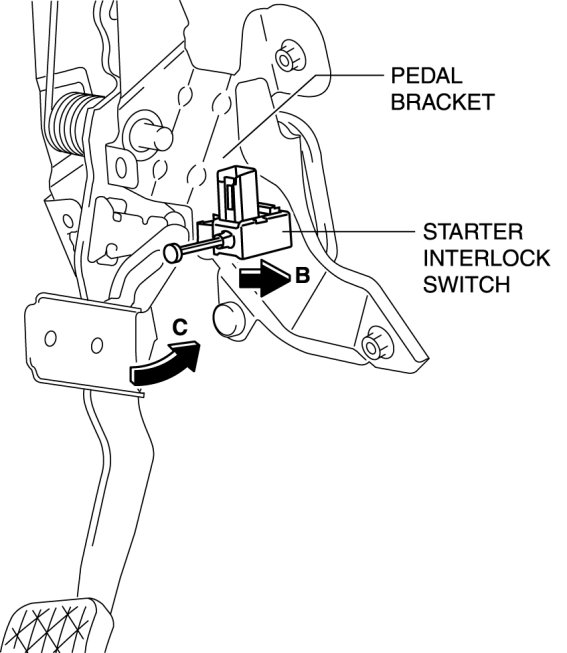 PEDAL BRACKET

STARTER INTERLOCK SWITCH

B

C