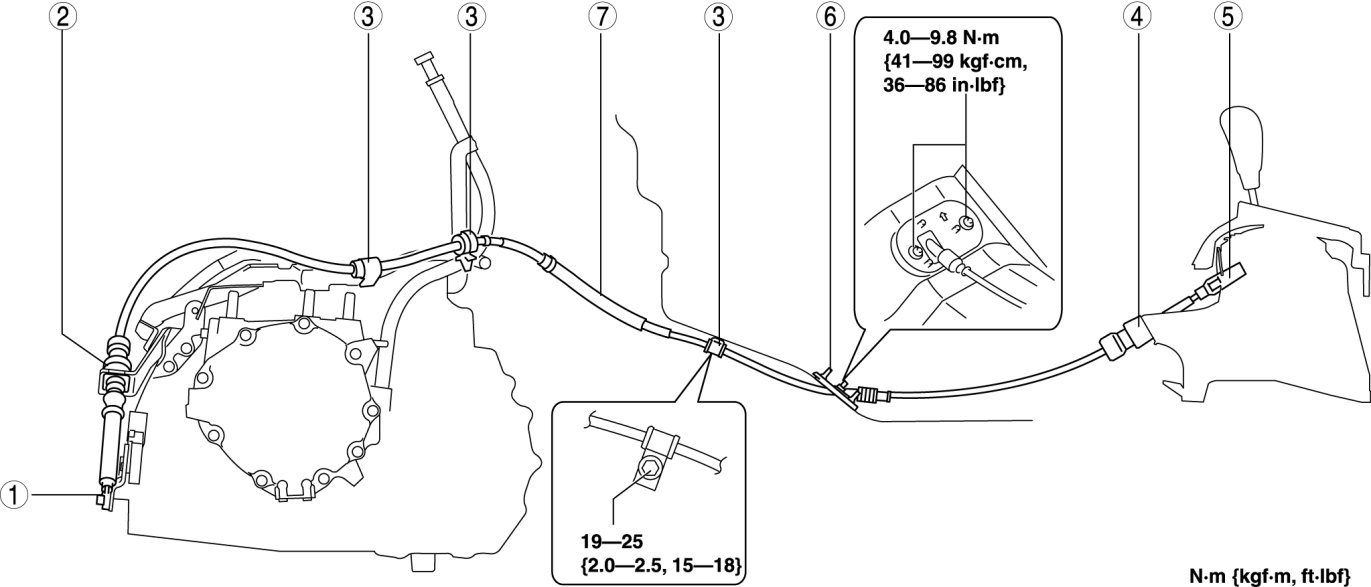 2
3
3
7
3
6
4.0—9.8 N·m {41—99 kgf·cm, 36—86 in·lbf}
4
5
1
19—25 {2.0—2.5, 15—18}
N·m {kgf·m, ft·lbf}