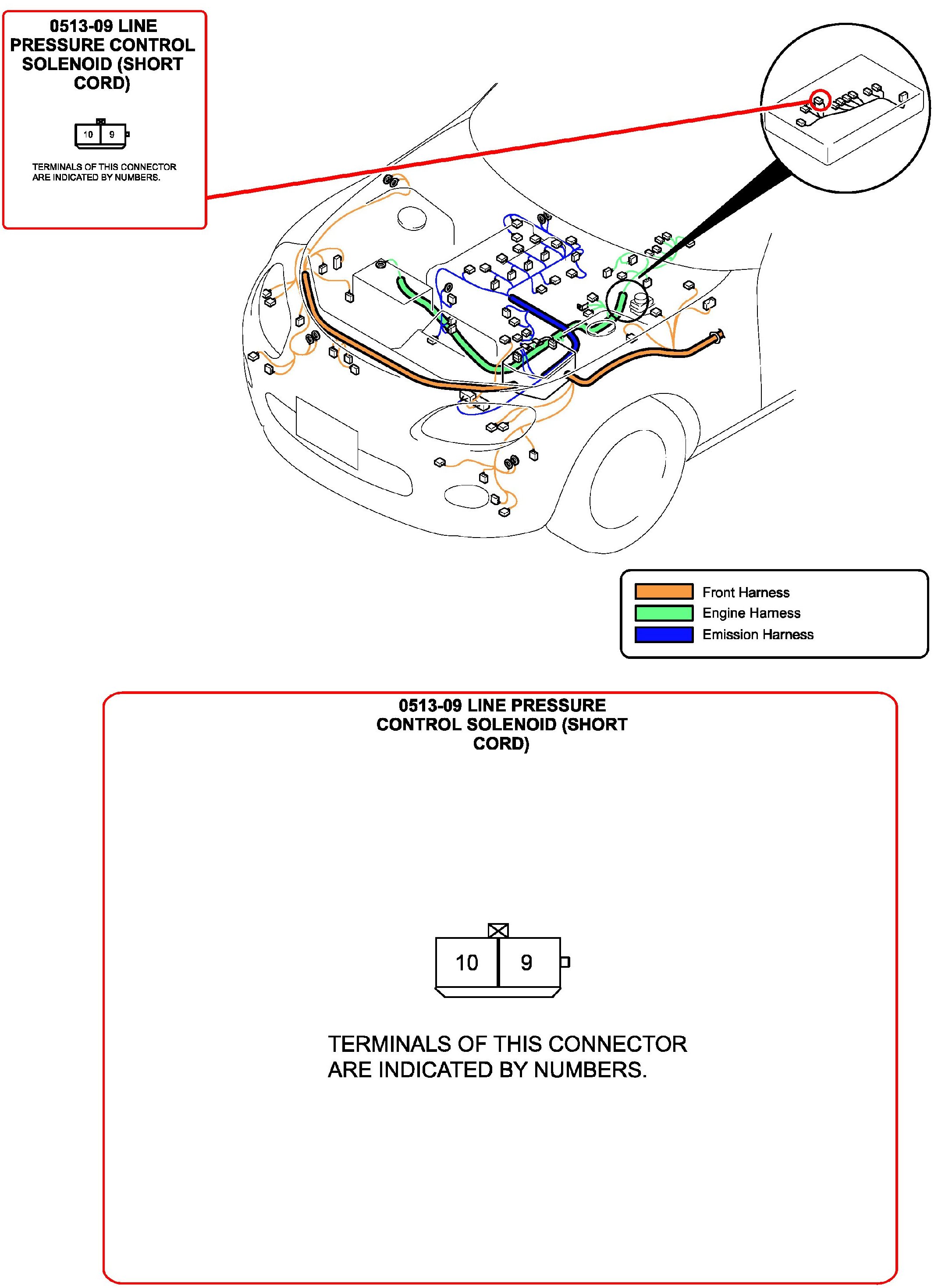 0513-09 LINE PRESSURE CONTROL SOLENOID (SHORT CORD)

10 9

TERMINALS OF THIS CONNECTOR ARE INDICATED BY NUMBERS.

Front Harness
Engine Harness
Emission Harness

0513-09 LINE PRESSURE CONTROL SOLENOID (SHORT CORD)

10 9

TERMINALS OF THIS CONNECTOR ARE INDICATED BY NUMBERS.